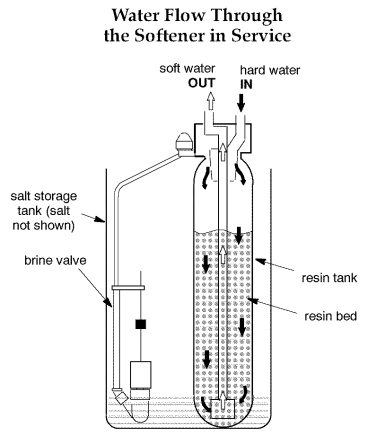 Water Flow Through the Softener in Service

soft water
OUT

hard water
IN

salt storage tank (salt not shown)

brine valve

resin tank

resin bed