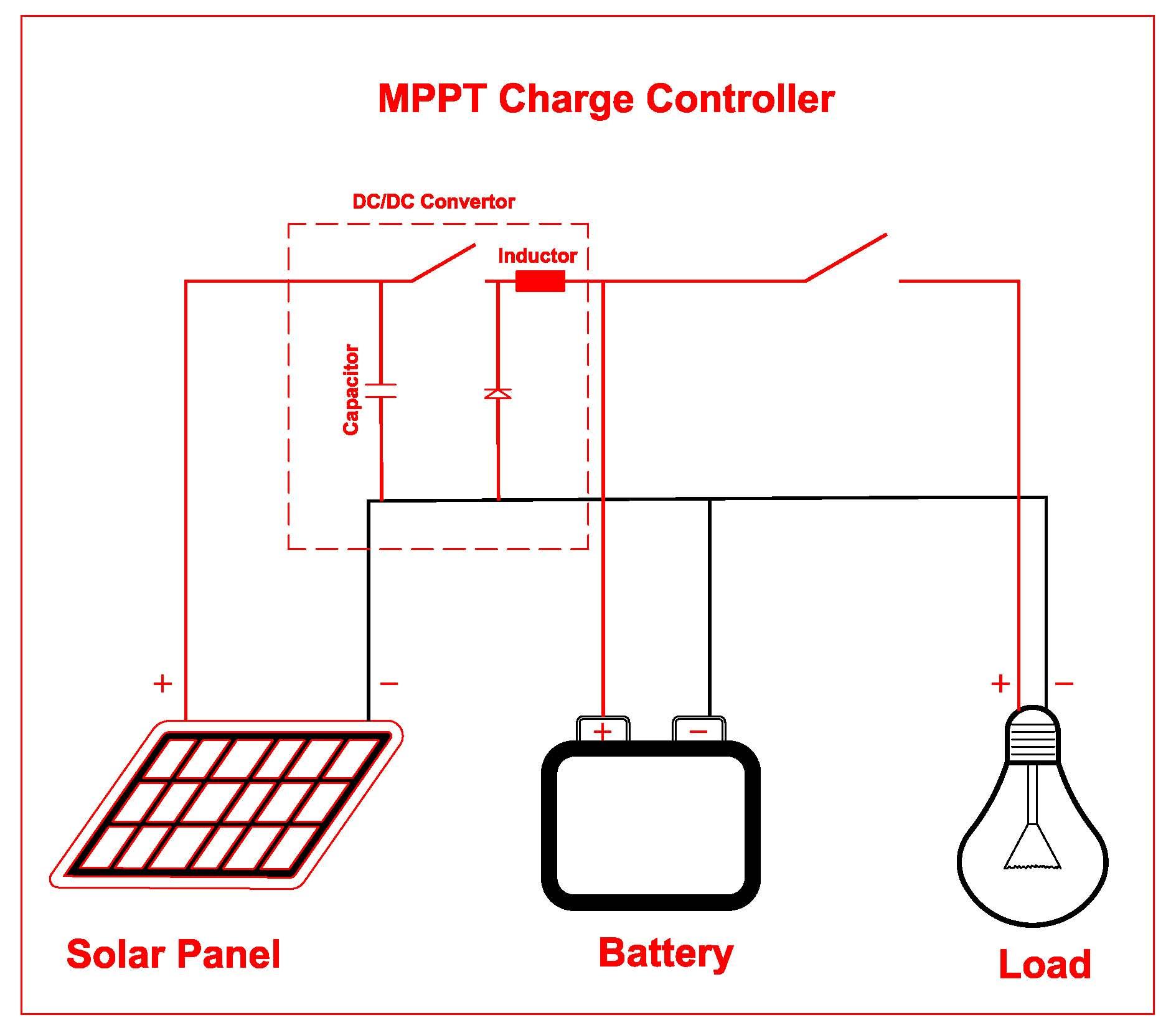 MPPT Charge Controller

DC/DC Convertor

Inductor

Capacitor

+

−

+

−

+

−

Solar Panel

Battery

Load