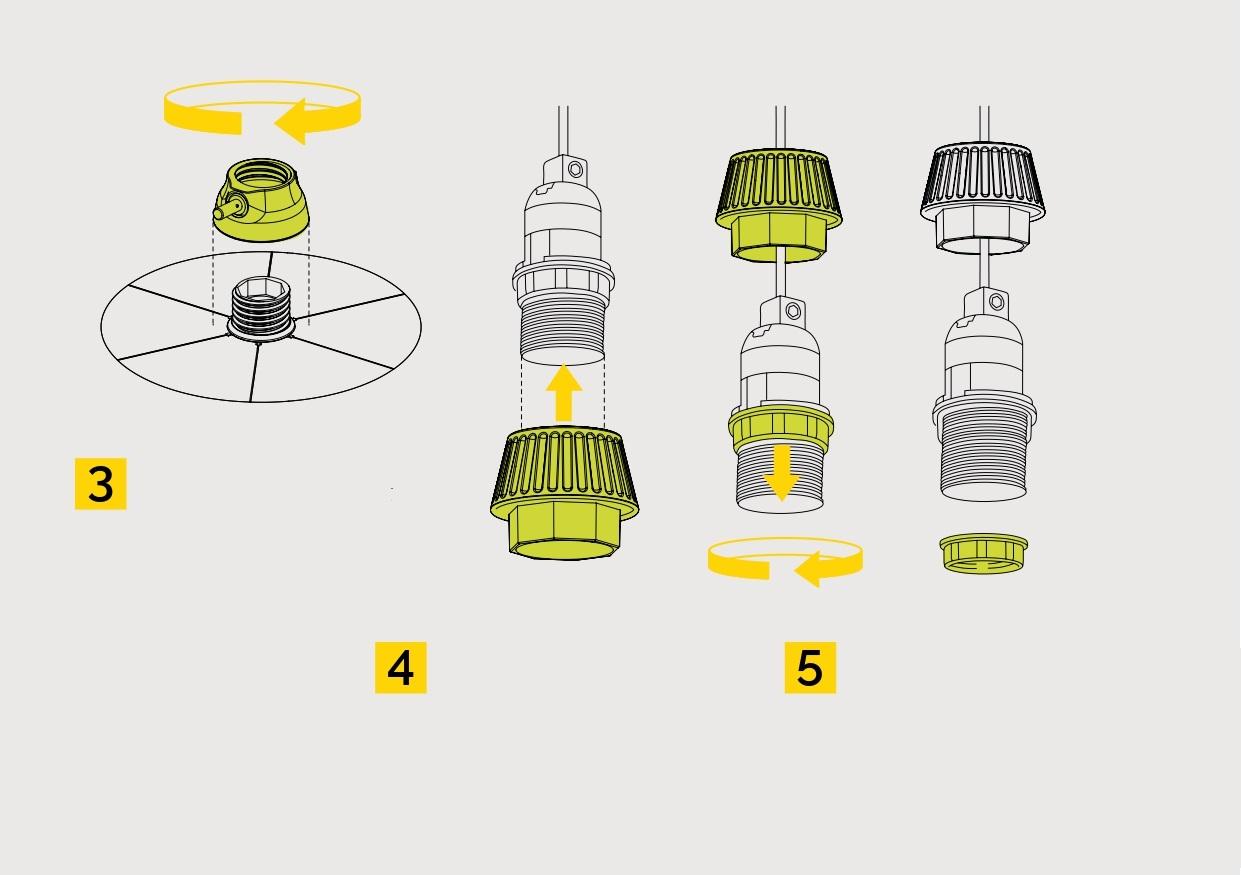 3

4

5