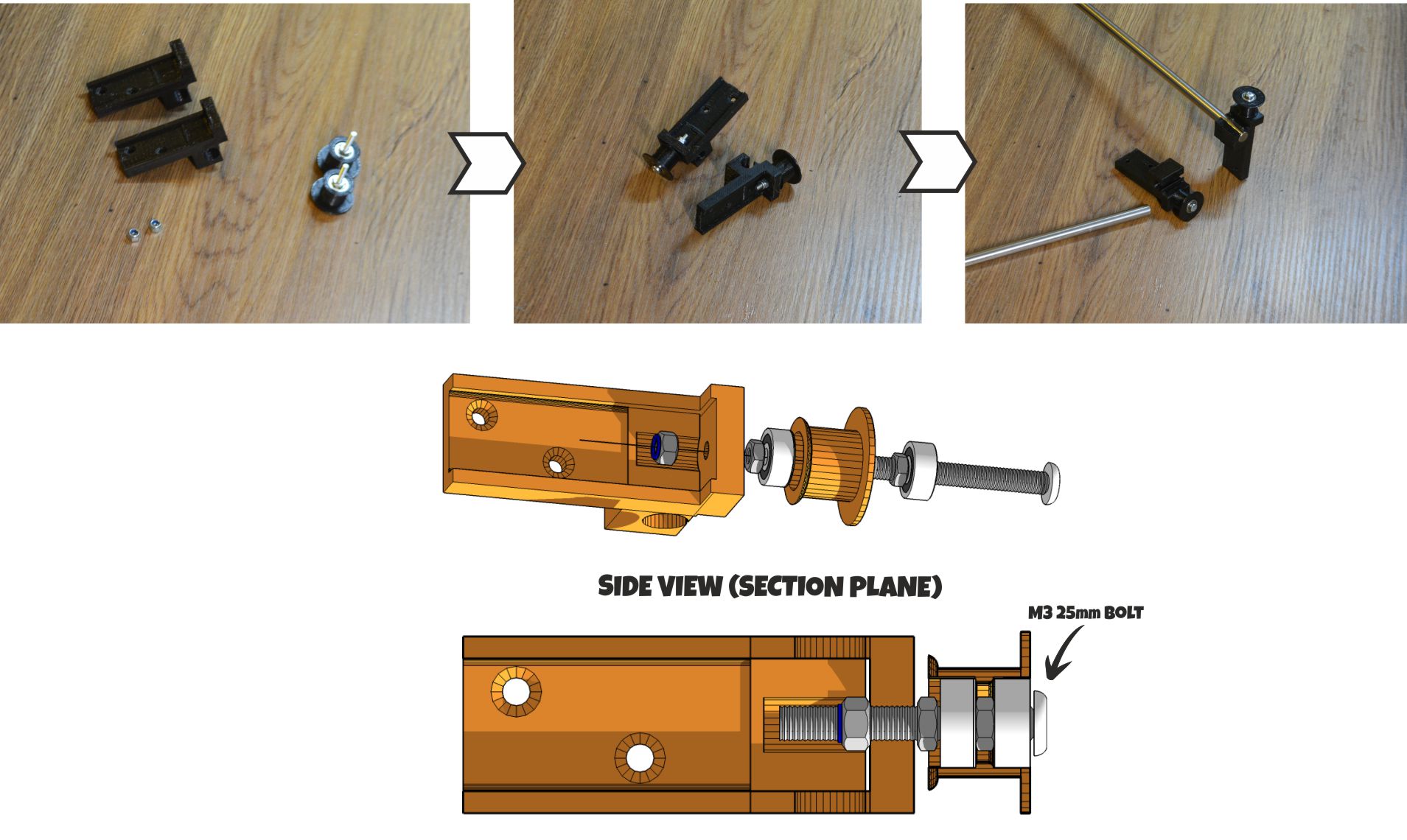 SIDE VIEW (SECTION PLANE)

M3 25mm BOLT