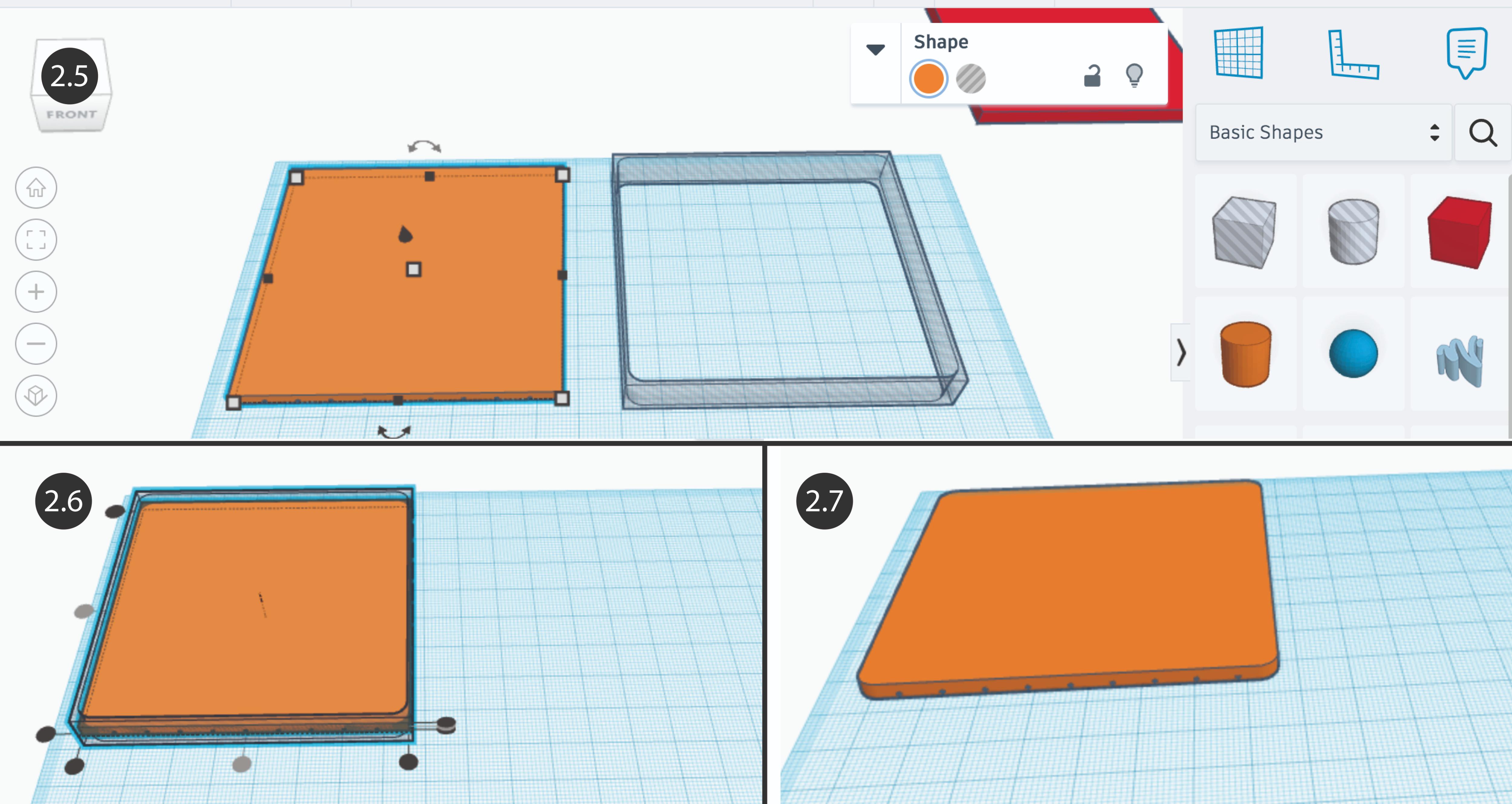 2.5

FRONT

Shape

Basic Shapes

2.6

2.7