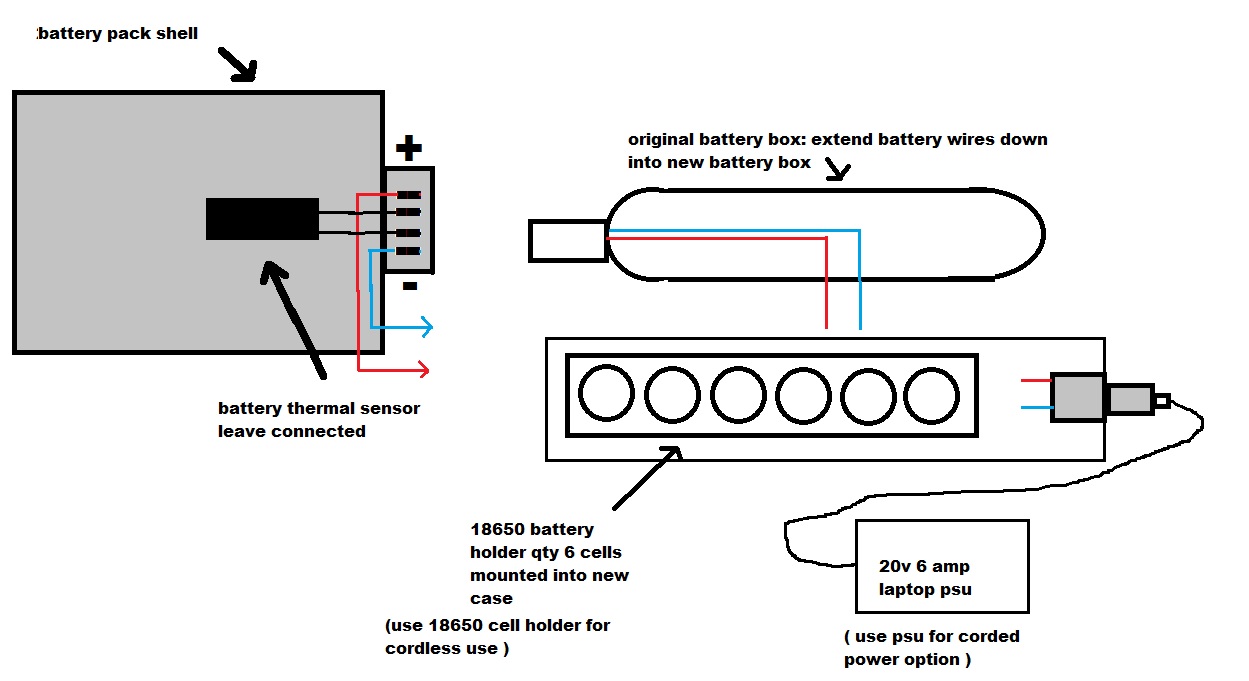 :battery pack shell

+

-

battery thermal sensor leave connected

original battery box: extend battery wires down into new battery box

18650 battery holder qty 6 cells mounted into new case

(use 18650 cell holder for cordless use )

20v 6 amp laptop psu

( use psu for corded power option )