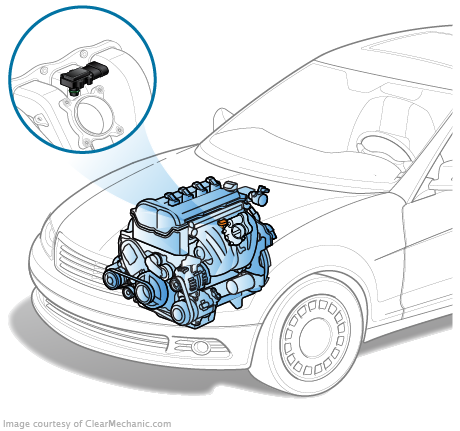 Image courtesy of ClearMechanic.com