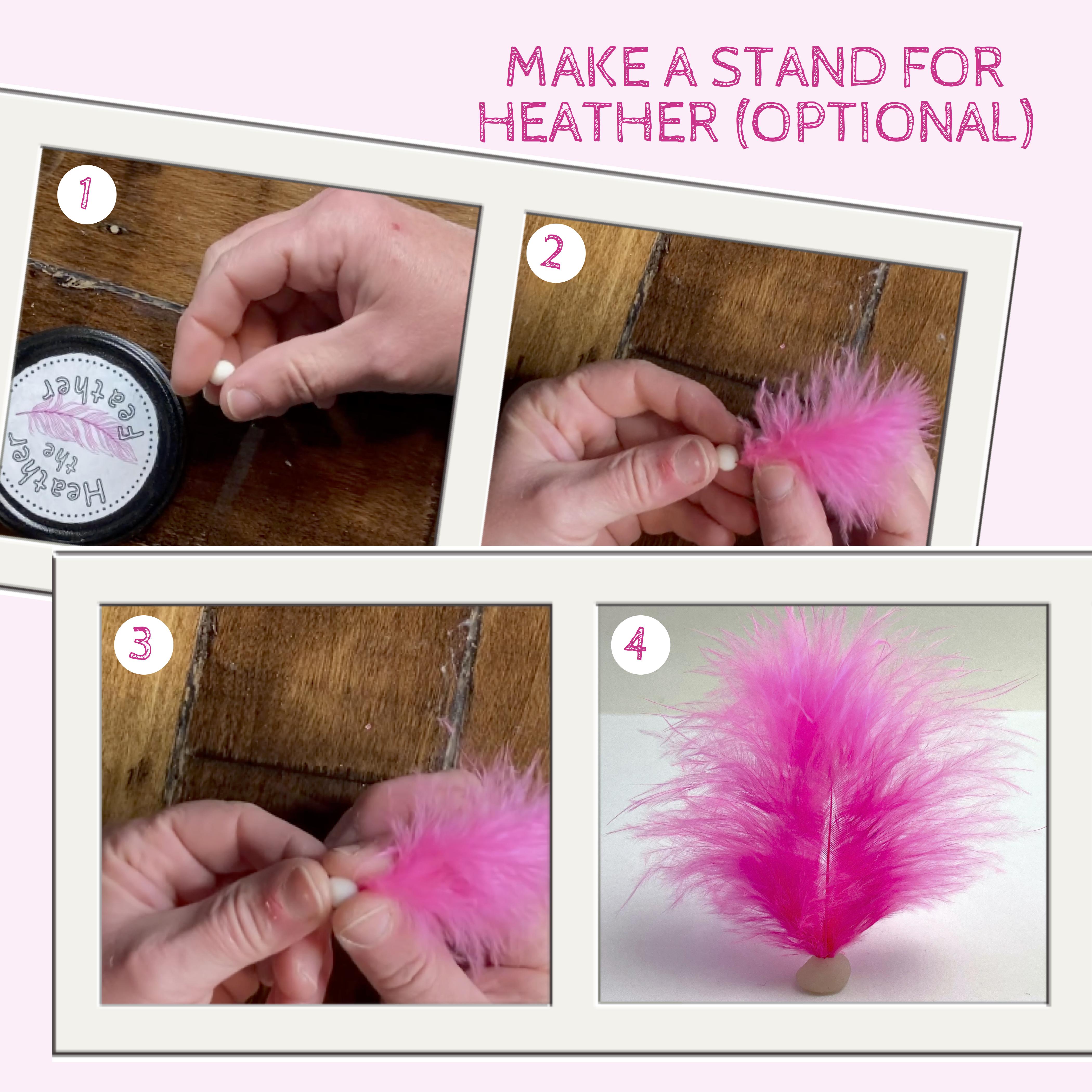 MAKE A STAND FOR HEATHER (OPTIONAL)

1

Heather the Feather

2

3

4