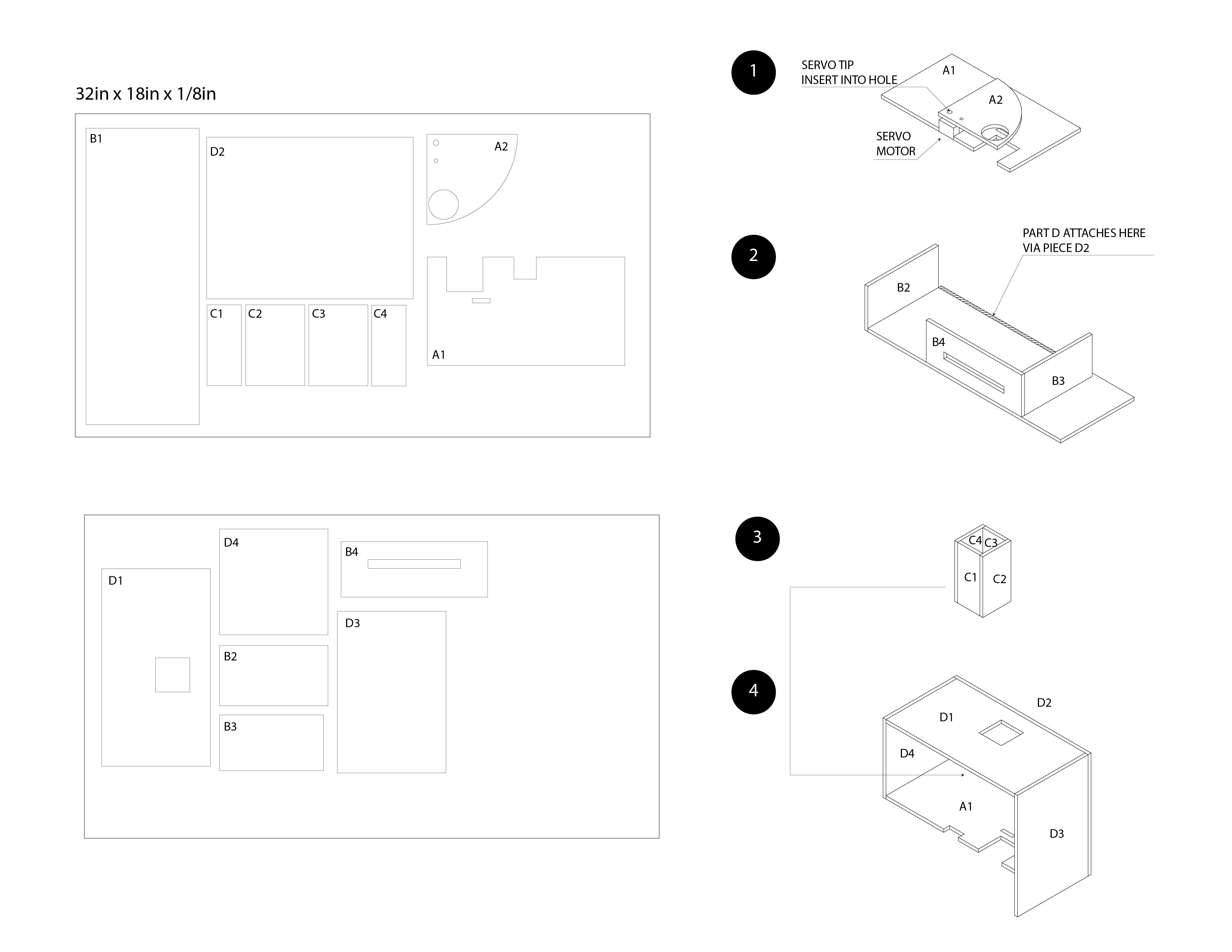 32in x 18in x 1/8in

B1

D2

A2

C1

C2

C3

C4

A1

D4

B4

D1

B2

D3

B3

1

SERVO TIP INSERT INTO HOLE

A1

A2

SERVO MOTOR

2

PART D ATTACHES HERE VIA PIECE D2

B2

B4

B3

3

C4 C3

C1 C2

4

D2

D1

D4

A1

D3