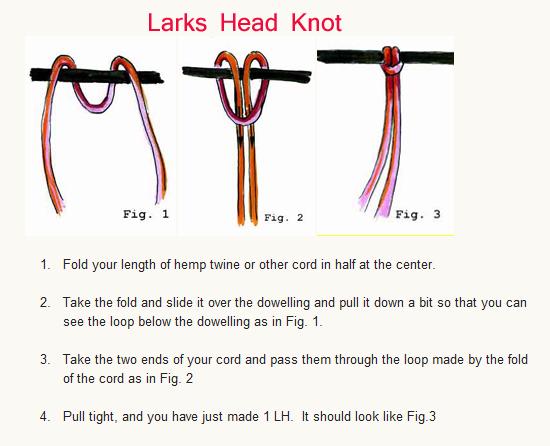 Larks Head Knot

Fig. 1

Fig. 2

Fig. 3

1. Fold your length of hemp twine or other cord in half at the center.

2. Take the fold and slide it over the dowelling and pull it down a bit so that you can see the loop below the dowelling as in Fig. 1.

3. Take the two ends of your cord and pass them through the loop made by the fold of the cord as in Fig. 2

4. Pull tight, and you have just made 1 LH. It should look like Fig.3