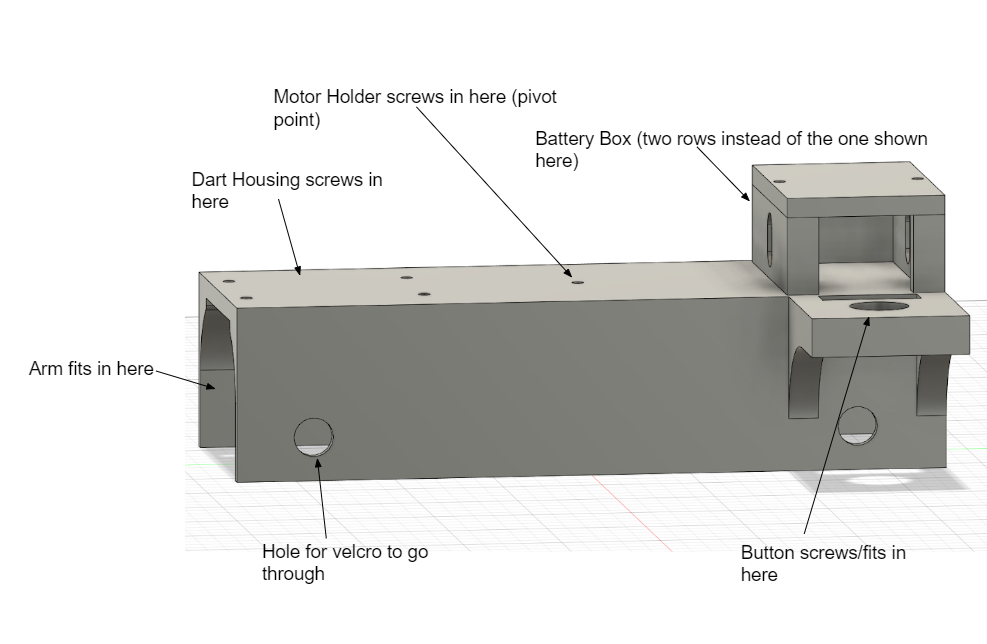 Motor Holder screws in here (pivot point)

Battery Box (two rows instead of the one shown here)

Dart Housing screws in here

Arm fits in here

Hole for velcro to go through

Button screws/fits in here