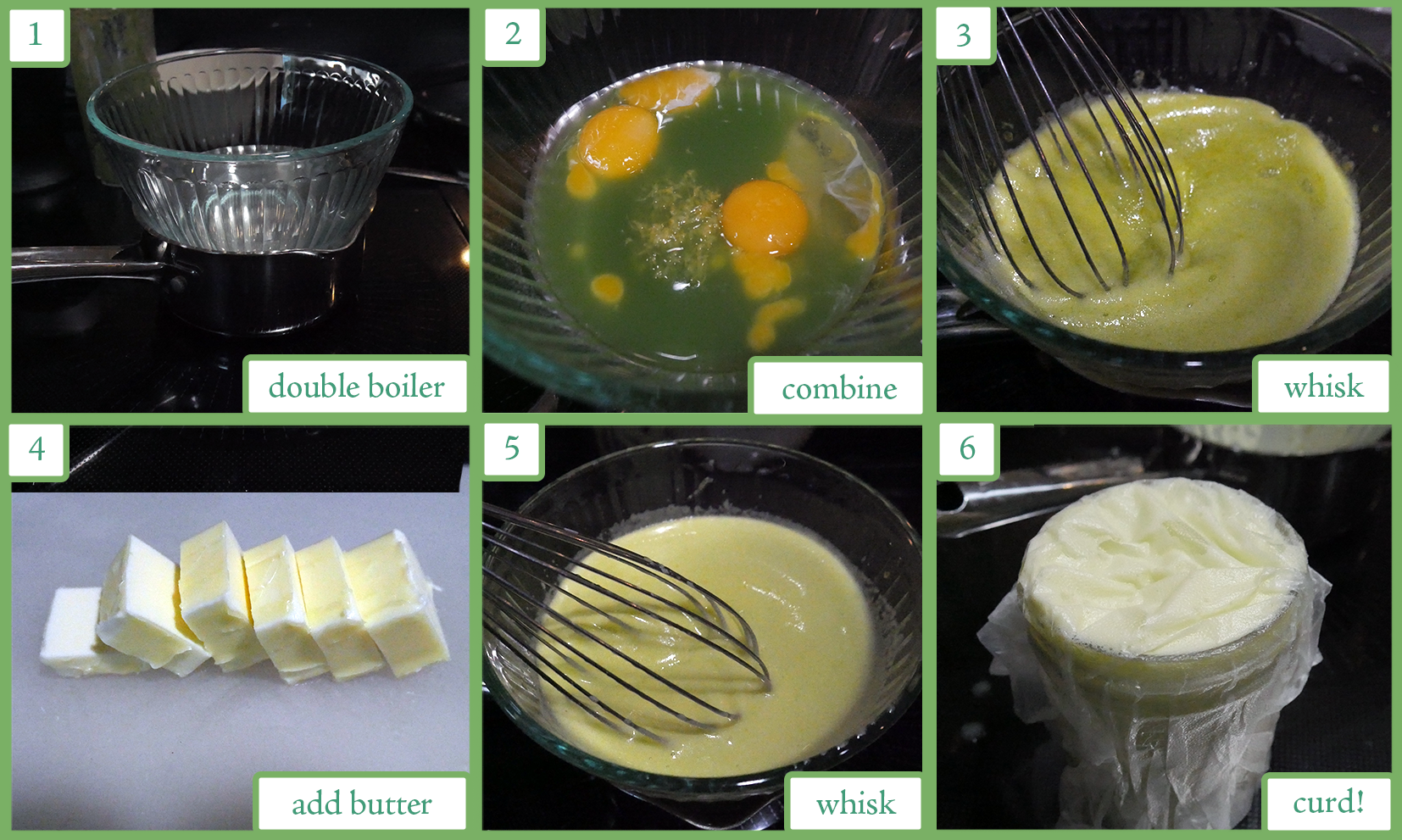 1
double boiler

2
combine

3
whisk

4
add butter

5
whisk

6
curd!