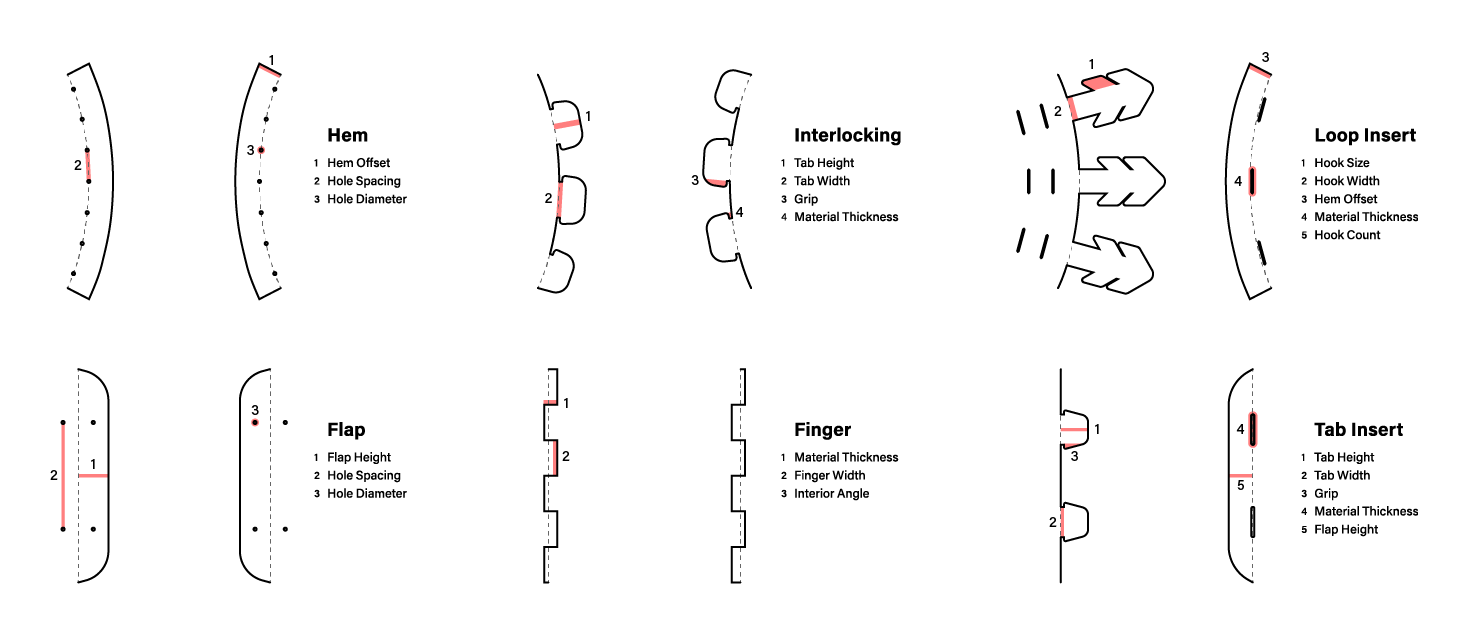 2

1

3

Hem

1 Hem Offset
2 Hole Spacing
3 Hole Diameter

1

2

3

4

Interlocking

1 Tab Height
2 Tab Width
3 Grip
4 Material Thickness

1

2

3

4

Loop Insert

1 Hook Size
2 Hook Width
3 Hem Offset
4 Material Thickness
5 Hook Count

2

1

3

Flap

1 Flap Height
2 Hole Spacing
3 Hole Diameter

1

2

Finger

1 Material Thickness
2 Finger Width
3 Interior Angle

1

3

2

4

5

Tab Insert

1 Tab Height
2 Tab Width
3 Grip
4 Material Thickness
5 Flap Height