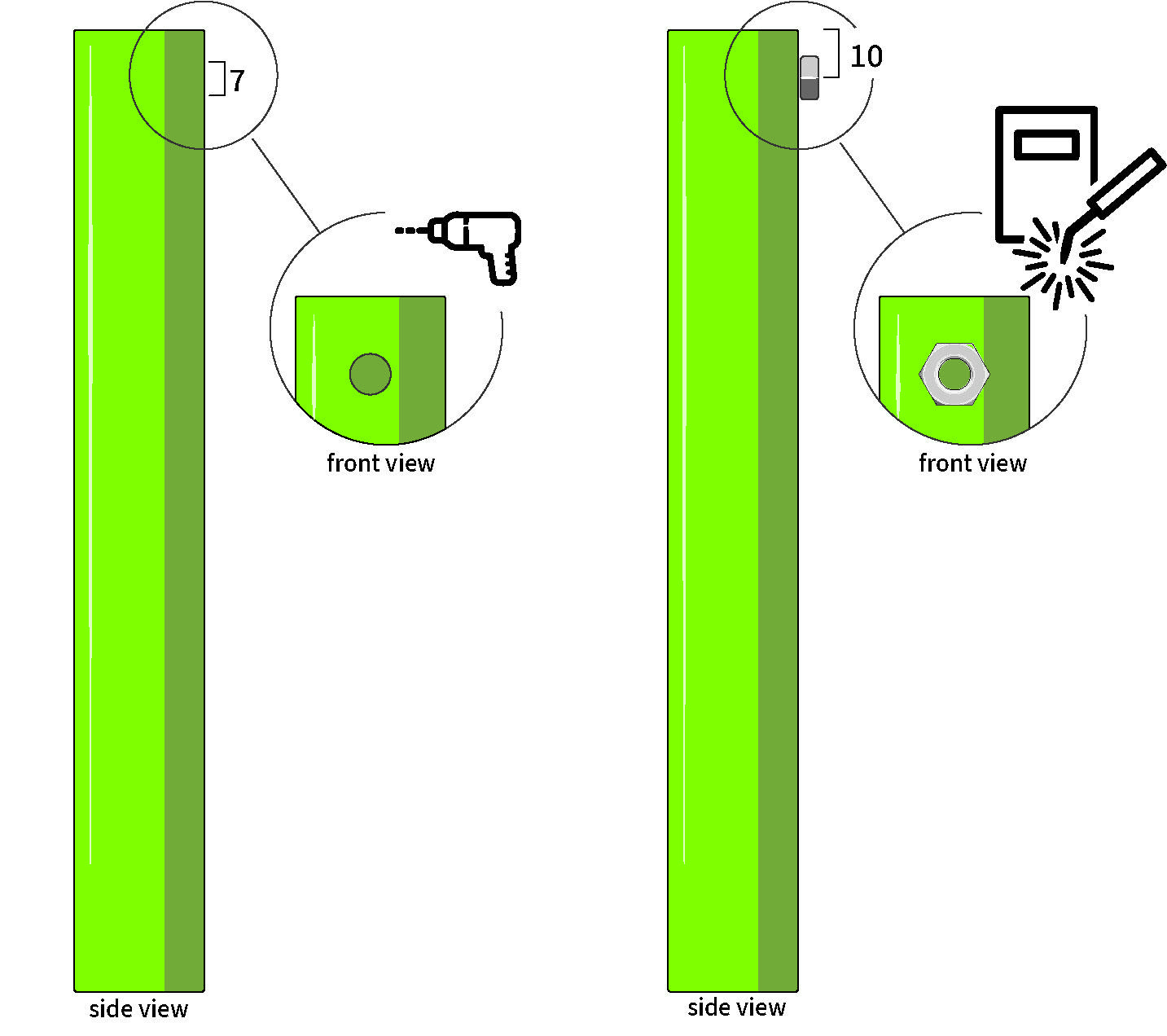 7

front view

side view

10

front view

side view