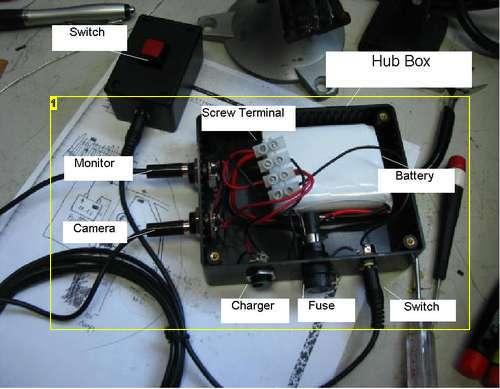 Switch

Hub Box

1

Screw Terminal

Monitor

Battery

Camera

Charger

Fuse

Switch