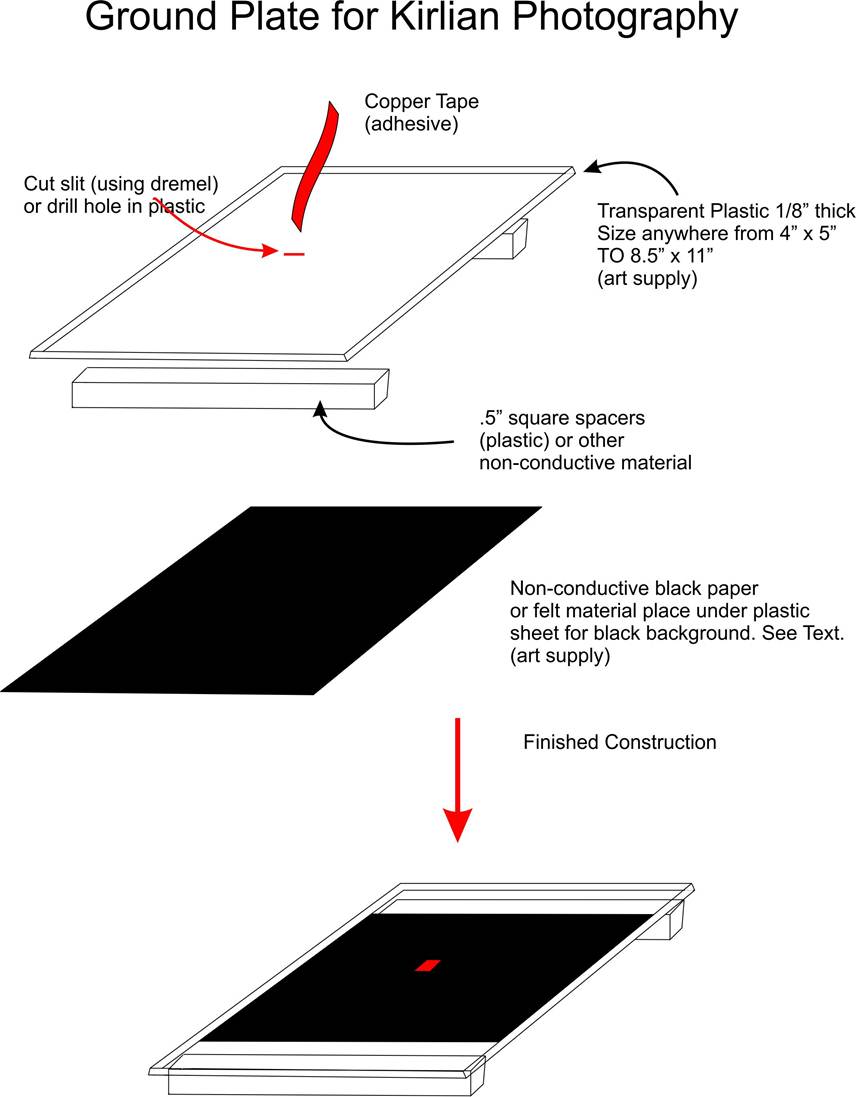 Ground Plate for Kirlian Photography

Copper Tape
(adhesive)

Cut slit (using dremel)
or drill hole in plastic

Transparent Plastic 1/8” thick
Size anywhere from 4” x 5”
TO 8.5” x 11”
(art supply)

.5” square spacers
(plastic) or other
non-conductive material

Non-conductive black paper
or felt material place under plastic
sheet for black background. See Text.
(art supply)

Finished Construction