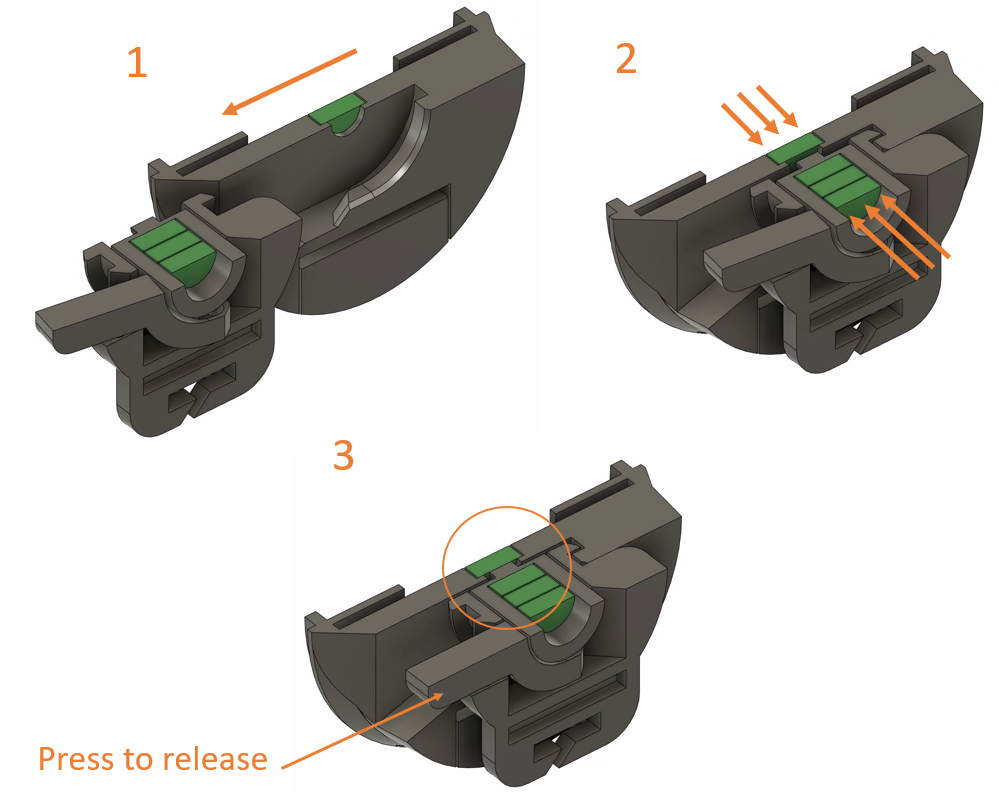 1

2

3

Press to release