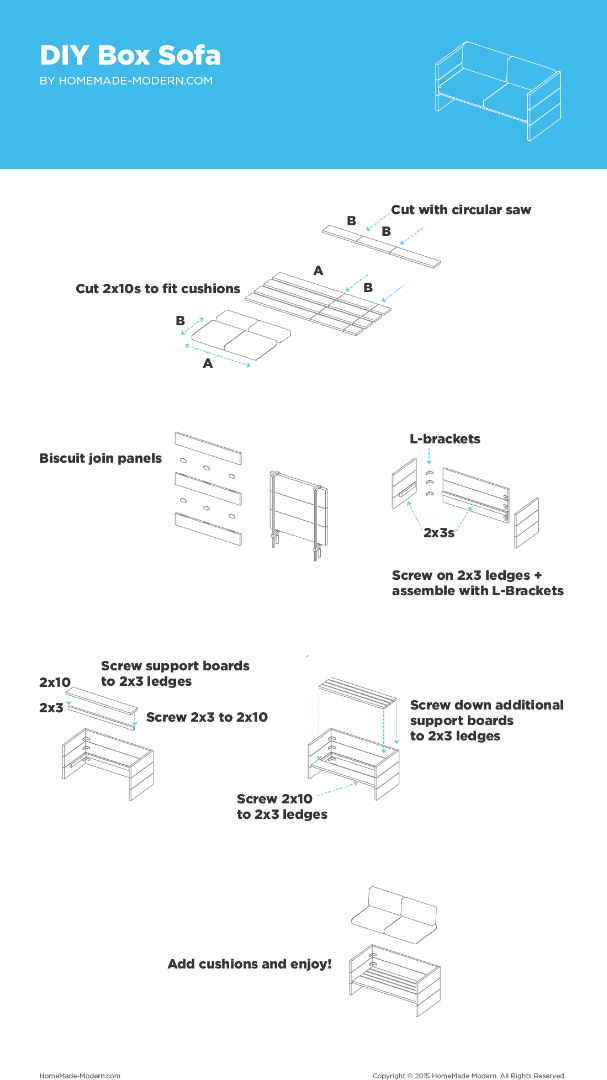 DIY Box Sofa
BY HOMEMADE-MODERN.COM

Cut with circular saw
B
B

A
B
Cut 2x10s to fit cushions
B
A

Biscuit join panels

L-brackets

2x3s

Screw on 2x3 ledges + assemble with L-Brackets

Screw support boards to 2x3 ledges
2x10
2x3
Screw 2x3 to 2x10

Screw down additional support boards to 2x3 ledges

Screw 2x10 to 2x3 ledges

Add cushions and enjoy!

HomeMade-Modern.com
Copyright © 2015 HomeMade Modern. All Rights Reserved.