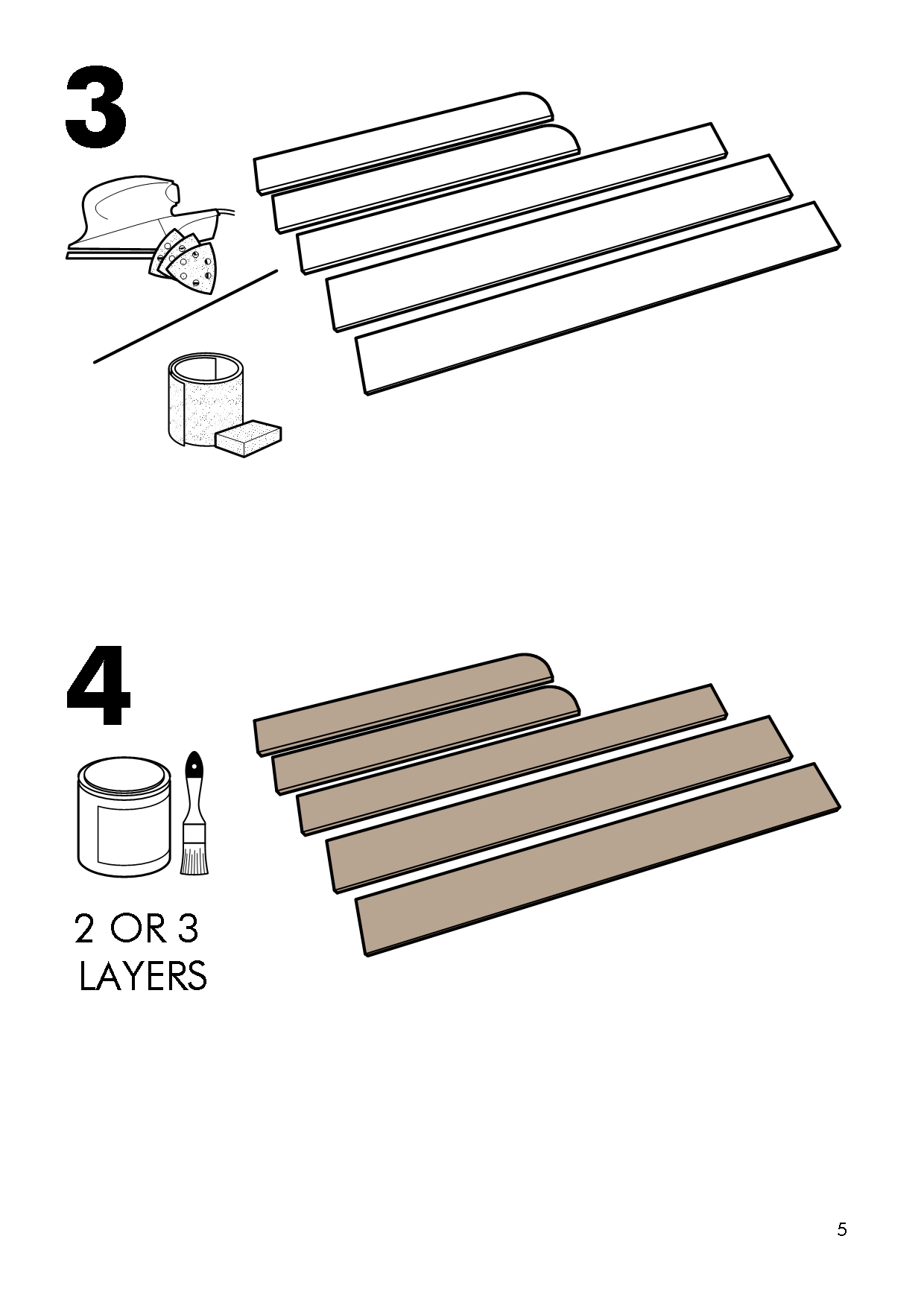 3

4

2 OR 3
LAYERS

5