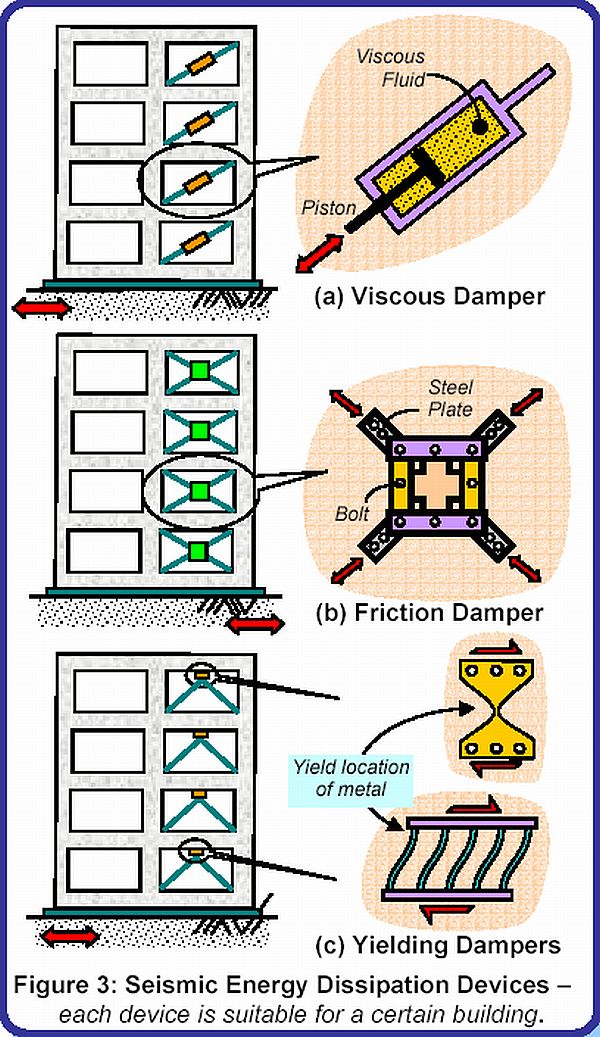 Viscous Fluid

Piston

(a) Viscous Damper

Steel Plate

Bolt

(b) Friction Damper

Yield location of metal

(c) Yielding Dampers

Figure 3: Seismic Energy Dissipation Devices – each device is suitable for a certain building.