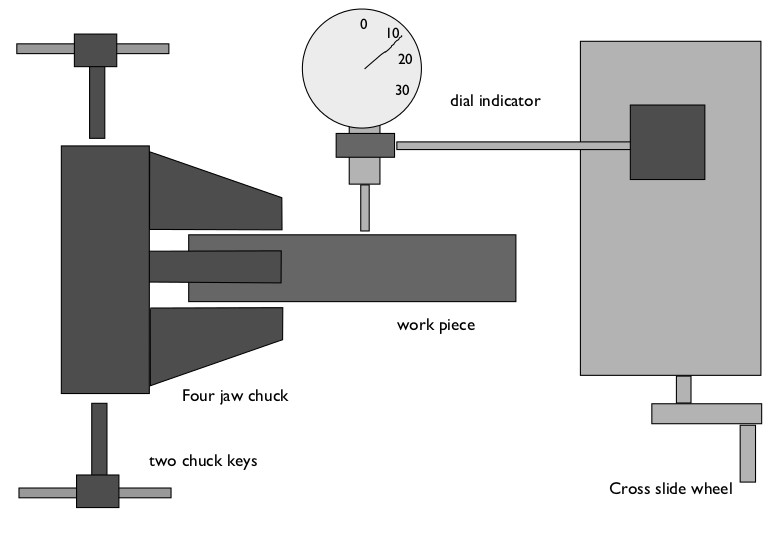 0
10
20
30
dial indicator
work piece
Four jaw chuck
two chuck keys
Cross slide wheel