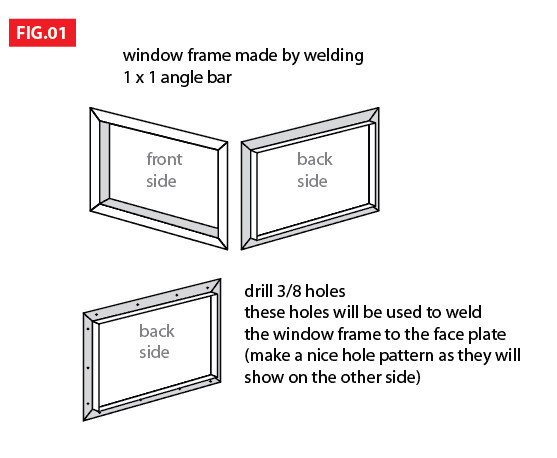 FIG.01

window frame made by welding
1 x 1 angle bar

front side

back side

back side

drill 3/8 holes
these holes will be used to weld the window frame to the face plate (make a nice hole pattern as they will show on the other side)