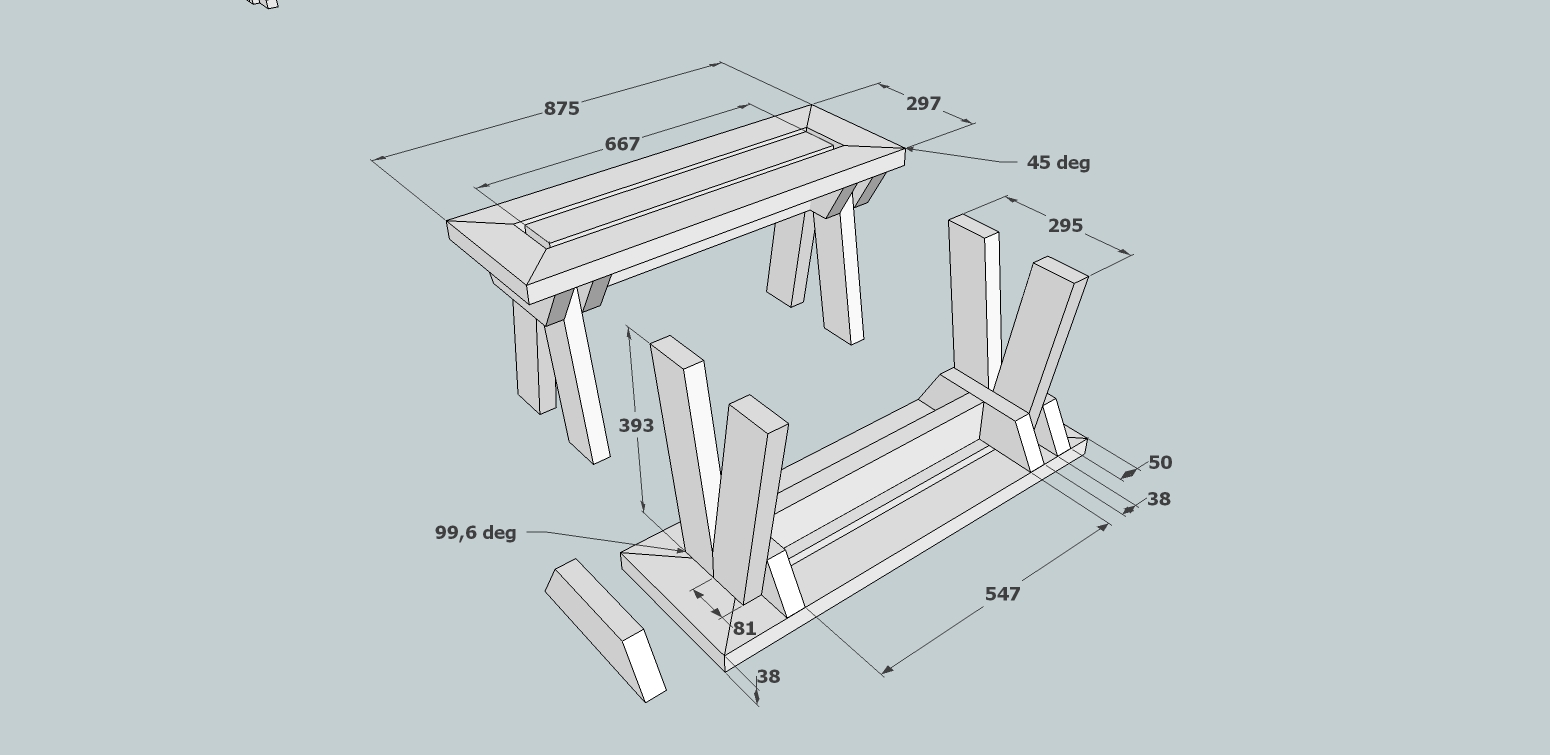 875
667
297
45 deg
295
393
50
38
99,6 deg
547
81
38