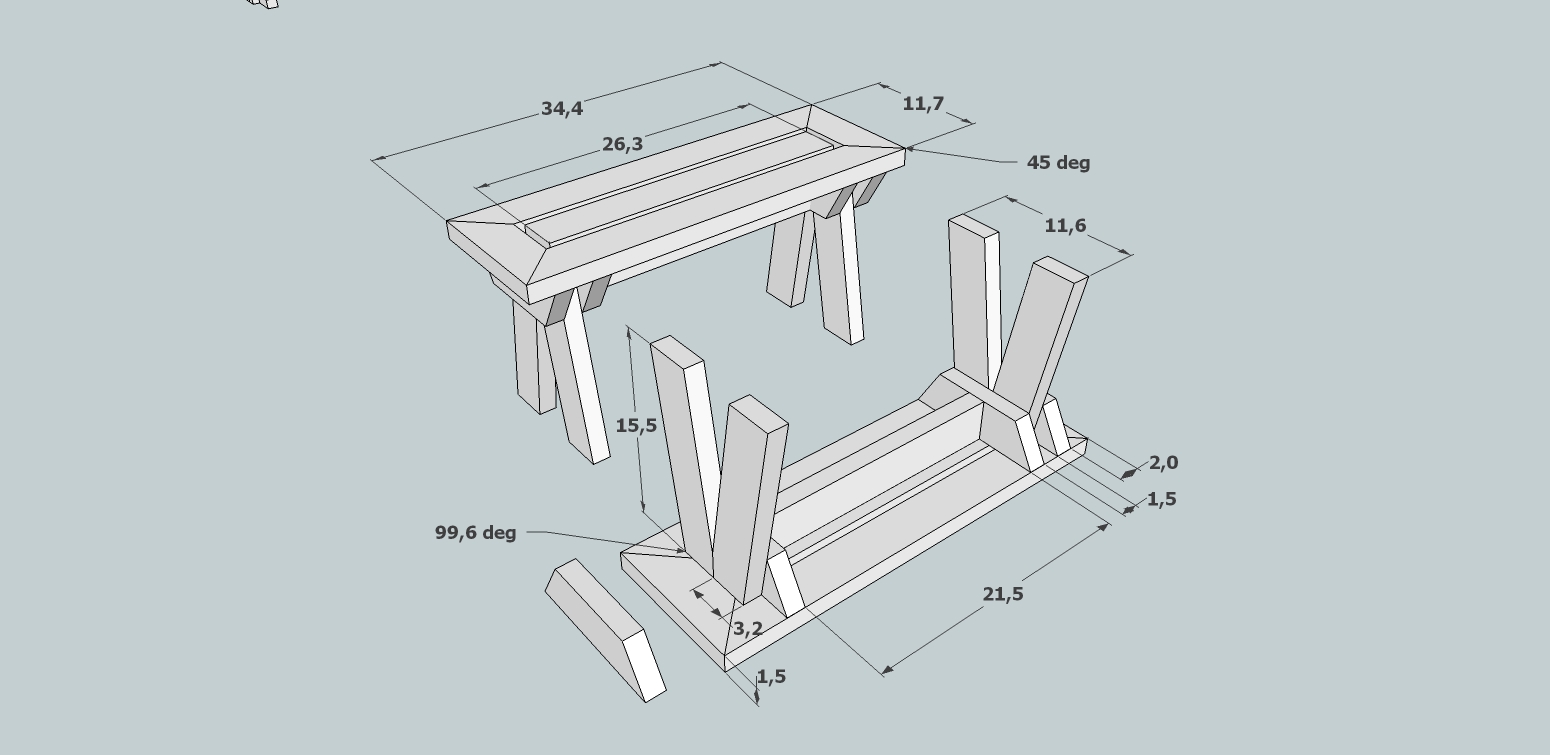 34,4
26,3
11,7
45 deg
11,6
15,5
2,0
1,5
99,6 deg
21,5
3,2
1,5