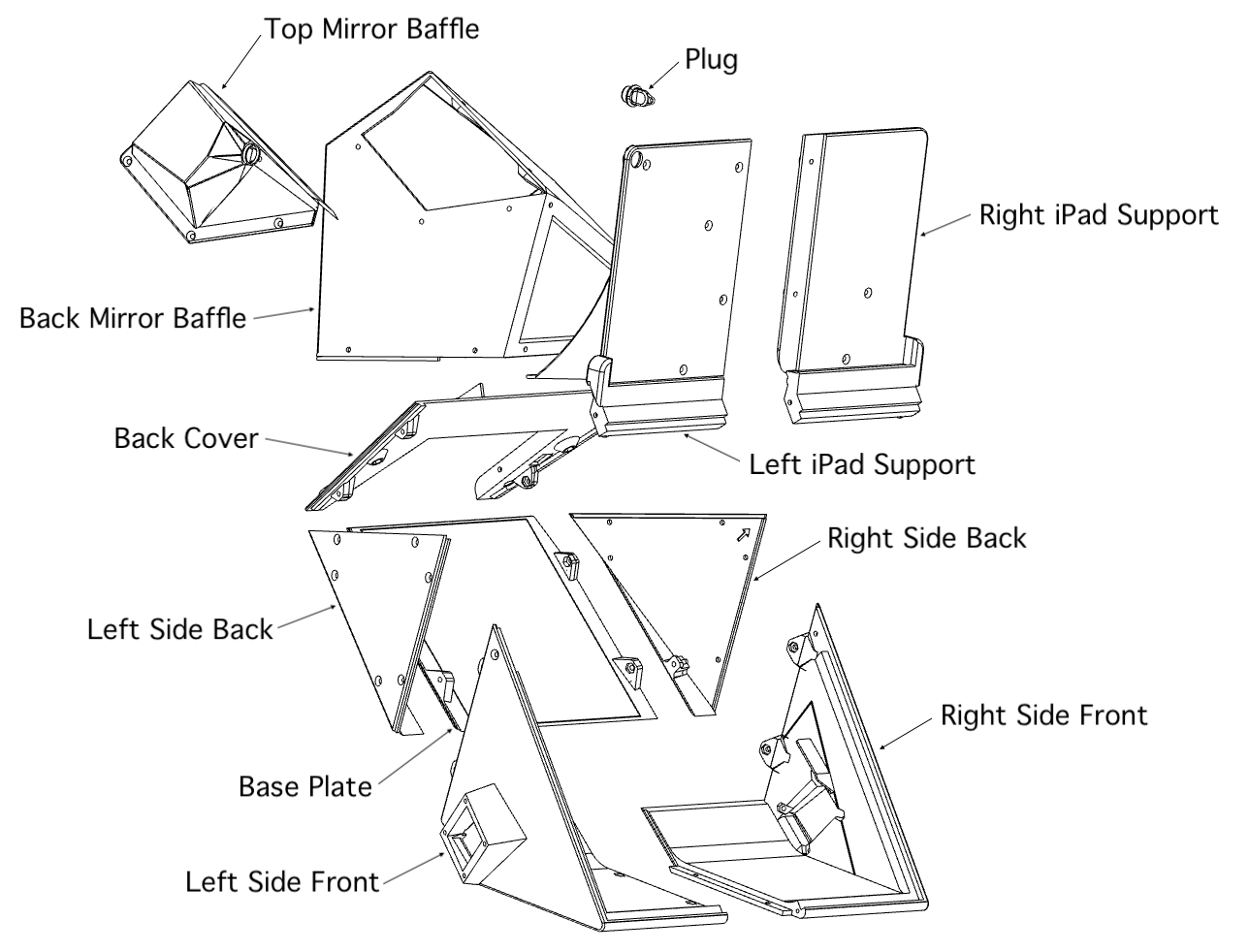 Top Mirror Baffle

Plug

Right iPad Support

Back Mirror Baffle

Back Cover

Left iPad Support

Right Side Back

Left Side Back

Right Side Front

Base Plate

Left Side Front