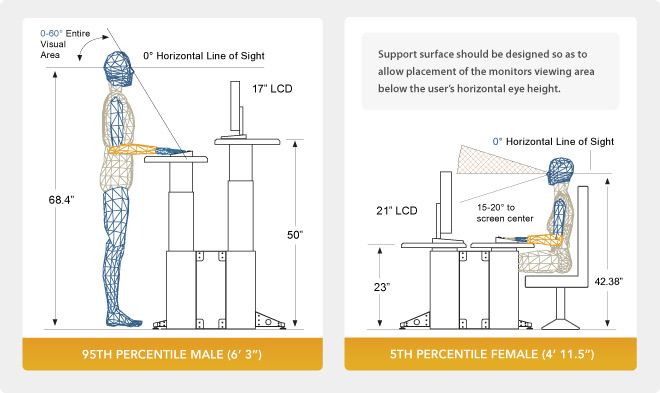 0-60° Entire Visual Area

0° Horizontal Line of Sight

17" LCD

68.4"

50"

95TH PERCENTILE MALE (6' 3")

Support surface should be designed so as to allow placement of the monitors viewing area below the user's horizontal eye height.

0° Horizontal Line of Sight

21" LCD

15-20° to screen center

23"

42.38"

5TH PERCENTILE FEMALE (4' 11.5")