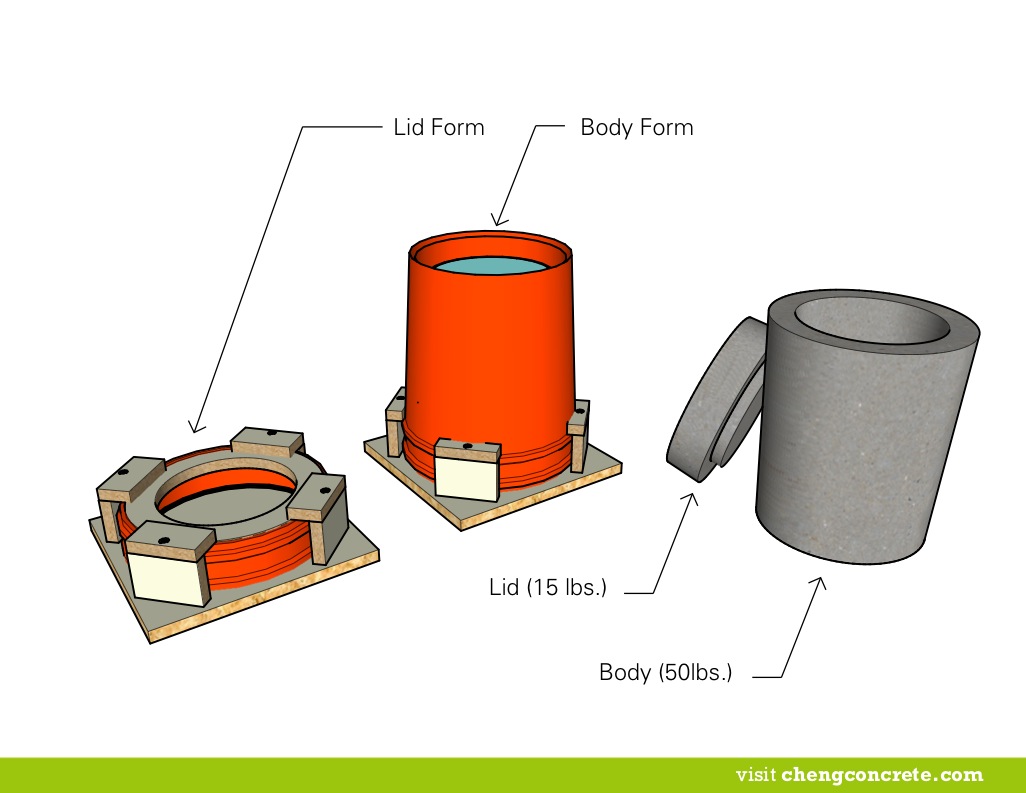 Lid Form

Body Form

Lid (15 lbs.)

Body (50lbs.)

visit chengconcrete.com