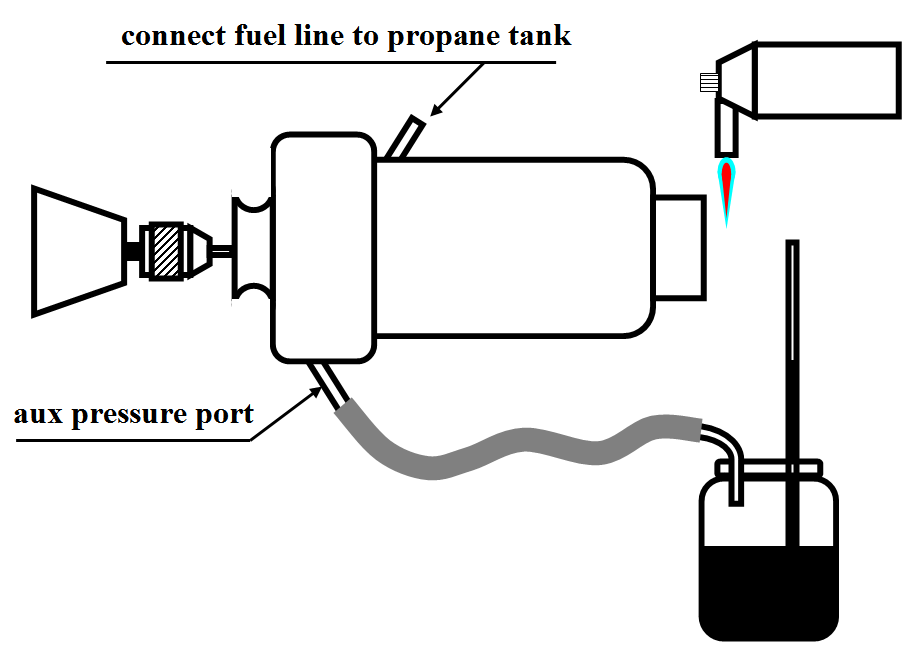 connect fuel line to propane tank

aux pressure port