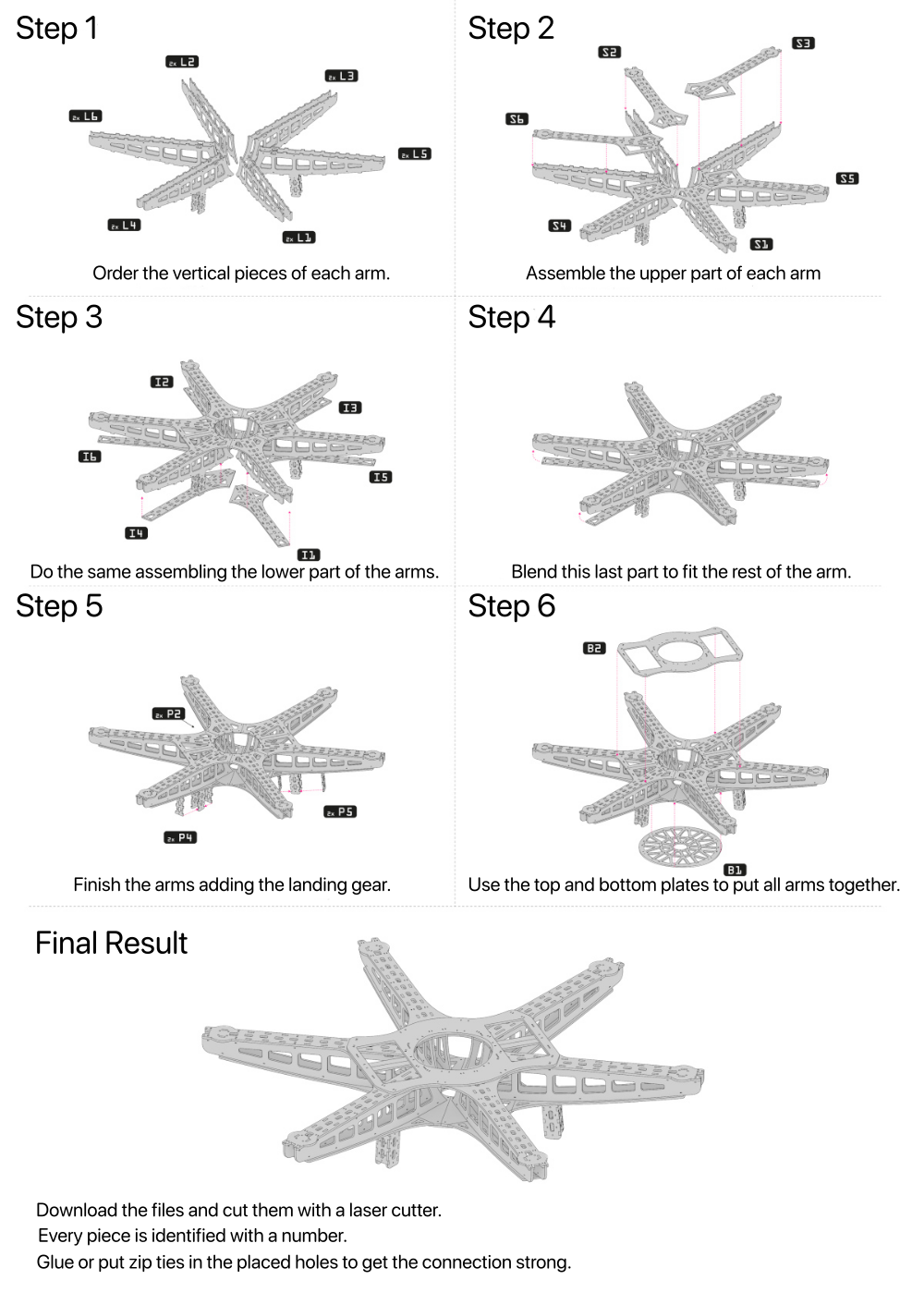 Step 1

2x L2
2x L3
2x L6
2x L5
2x L4
2x L1

Order the vertical pieces of each arm.

Step 2

S2
S3
S6
S5
S4
S1

Assemble the upper part of each arm

Step 3

I2
I3
I6
I5
I4
I1

Do the same assembling the lower part of the arms.

Step 4

Blend this last part to fit the rest of the arm.

Step 5

2x P2
2x P5
2x P4

Finish the arms adding the landing gear.

Step 6

B2
B1

Use the top and bottom plates to put all arms together.

Final Result

Download the files and cut them with a laser cutter.
Every piece is identified with a number.
Glue or put zip ties in the placed holes to get the connection strong.