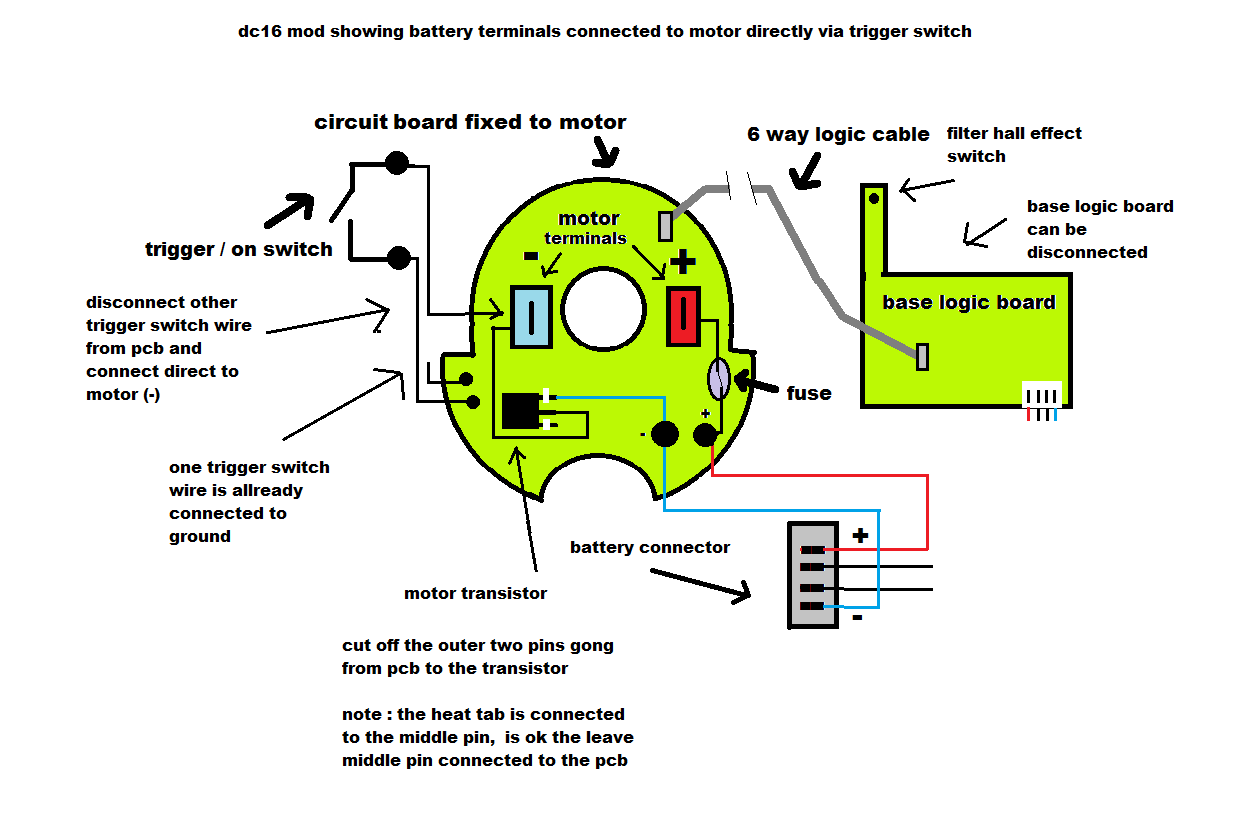 dc16 mod showing battery terminals connected to motor directly via trigger switch

circuit board fixed to motor

6 way logic cable

filter hall effect switch

base logic board can be disconnected

trigger / on switch

motor terminals

-

+

base logic board

disconnect other trigger switch wire from pcb and connect direct to motor (-)

fuse

-

+

one trigger switch wire is allready connected to ground

battery connector

+

-

motor transistor

cut off the outer two pins gong from pcb to the transistor

note : the heat tab is connected to the middle pin, is ok the leave middle pin connected to the pcb