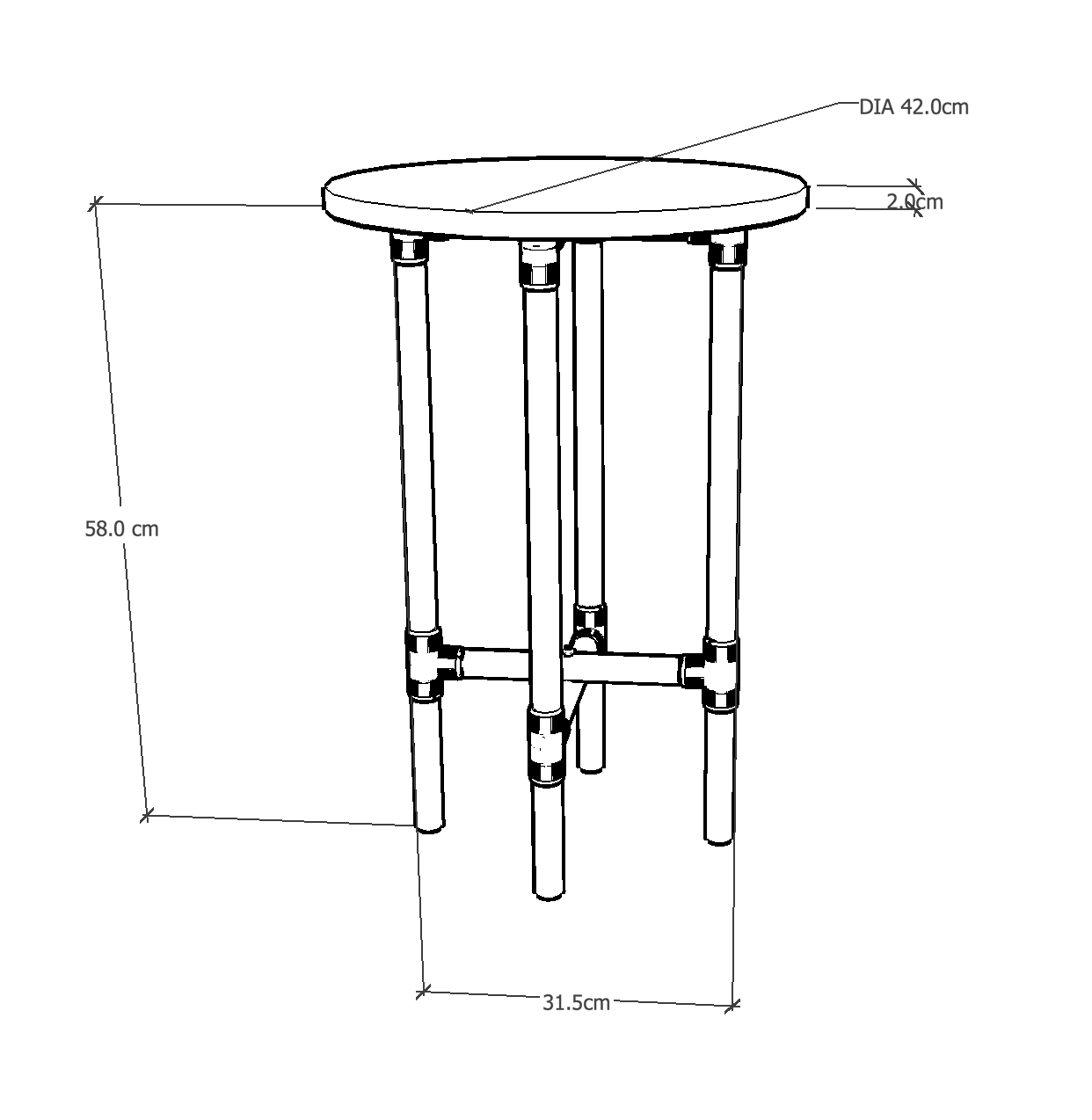 DIA 42.0cm
2.0cm
58.0 cm
31.5cm