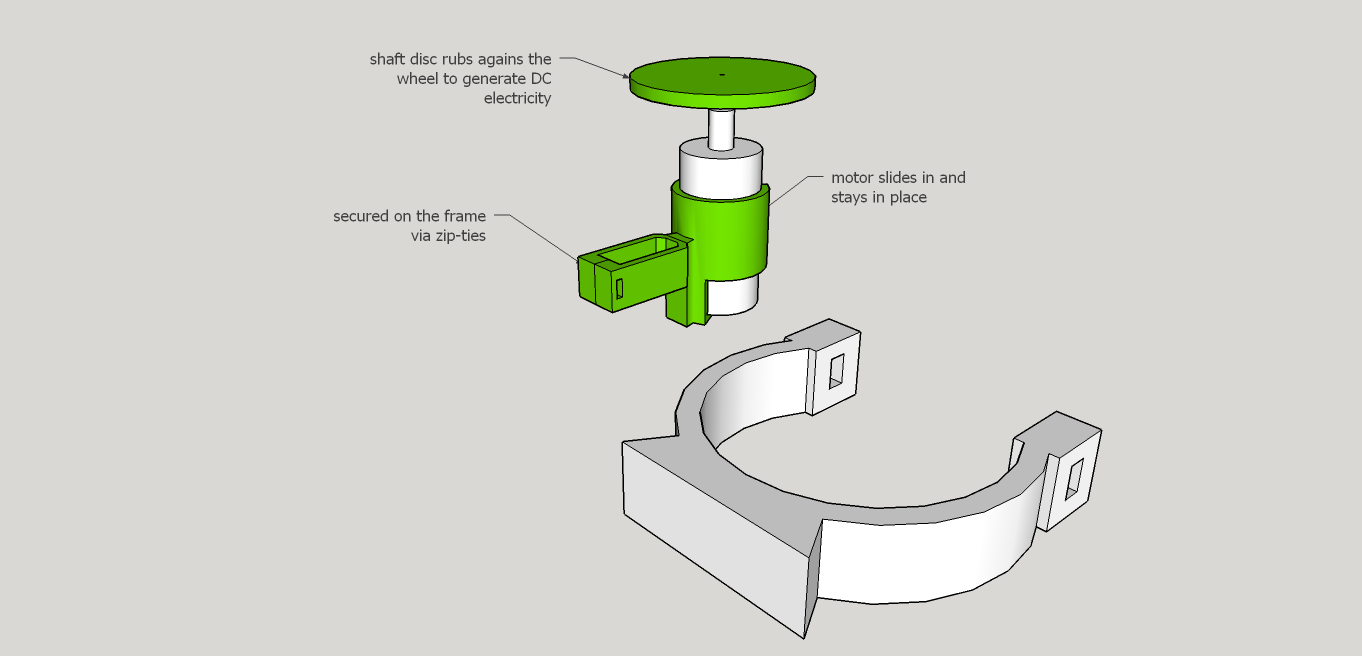 shaft disc rubs agains the wheel to generate DC electricity

motor slides in and stays in place

secured on the frame via zip-ties