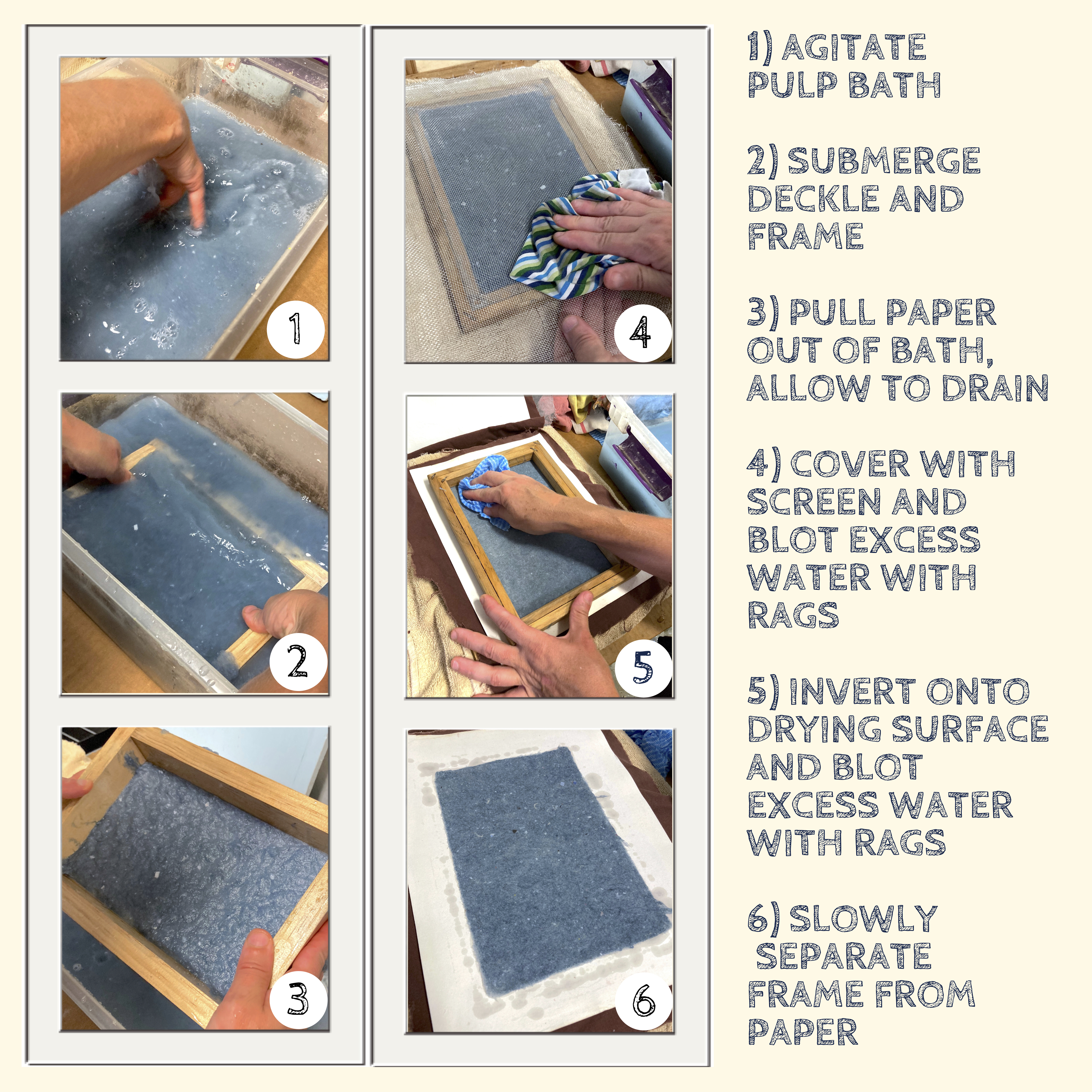 1

2

3

4

5

6

1) AGITATE PULP BATH

2) SUBMERGE DECKLE AND FRAME

3) PULL PAPER OUT OF BATH, ALLOW TO DRAIN

4) COVER WITH SCREEN AND BLOT EXCESS WATER WITH RAGS

5) INVERT ONTO DRYING SURFACE AND BLOT EXCESS WATER WITH RAGS

6) SLOWLY SEPARATE FRAME FROM PAPER