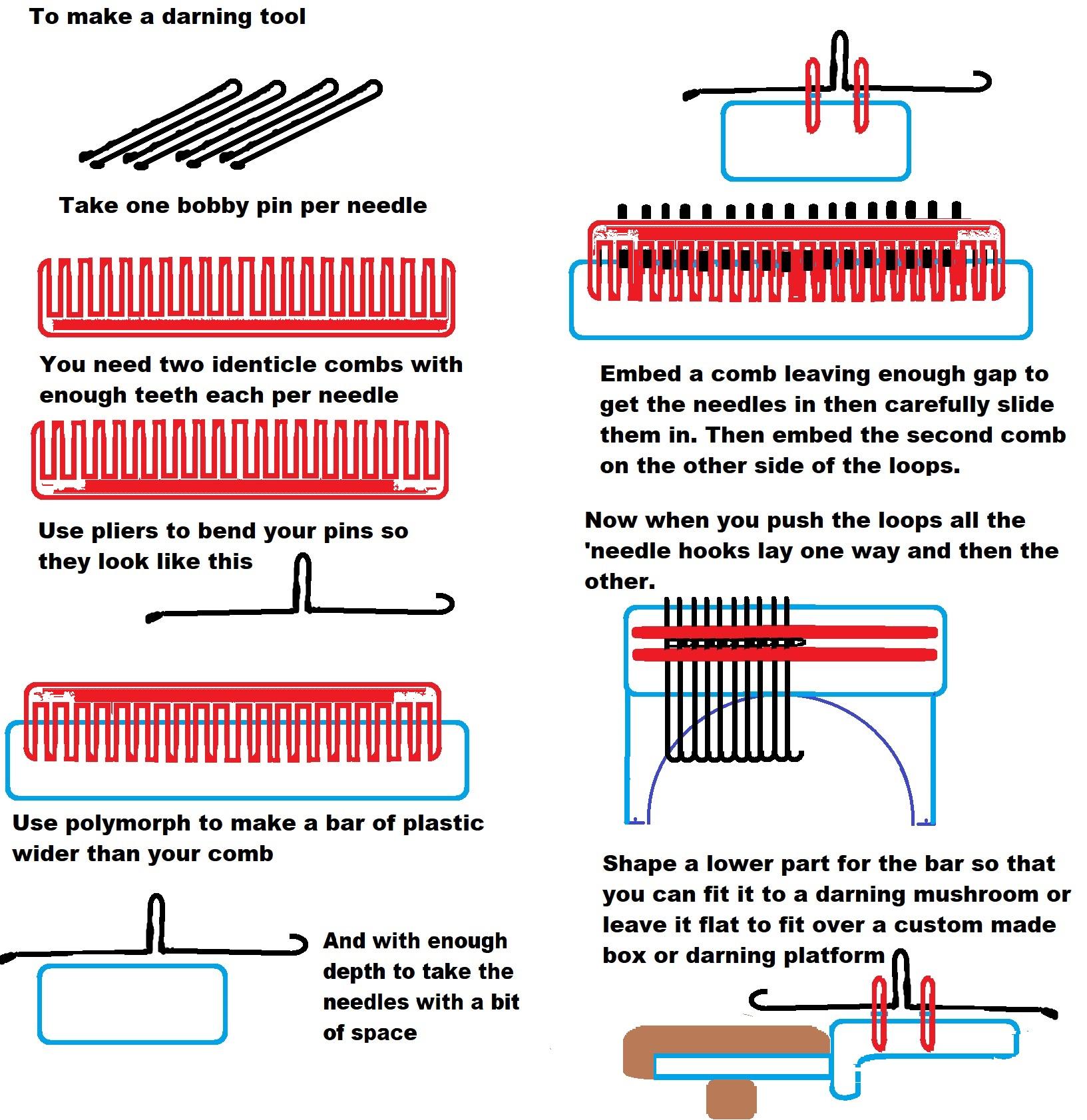 To make a darning tool

Take one bobby pin per needle

You need two identicle combs with enough teeth each per needle

Use pliers to bend your pins so they look like this

Use polymorph to make a bar of plastic wider than your comb

And with enough depth to take the needles with a bit of space

Embed a comb leaving enough gap to get the needles in then carefully slide them in. Then embed the second comb on the other side of the loops.

Now when you push the loops all the 'needle hooks lay one way and then the other.

Shape a lower part for the bar so that you can fit it to a darning mushroom or leave it flat to fit over a custom made box or darning platform