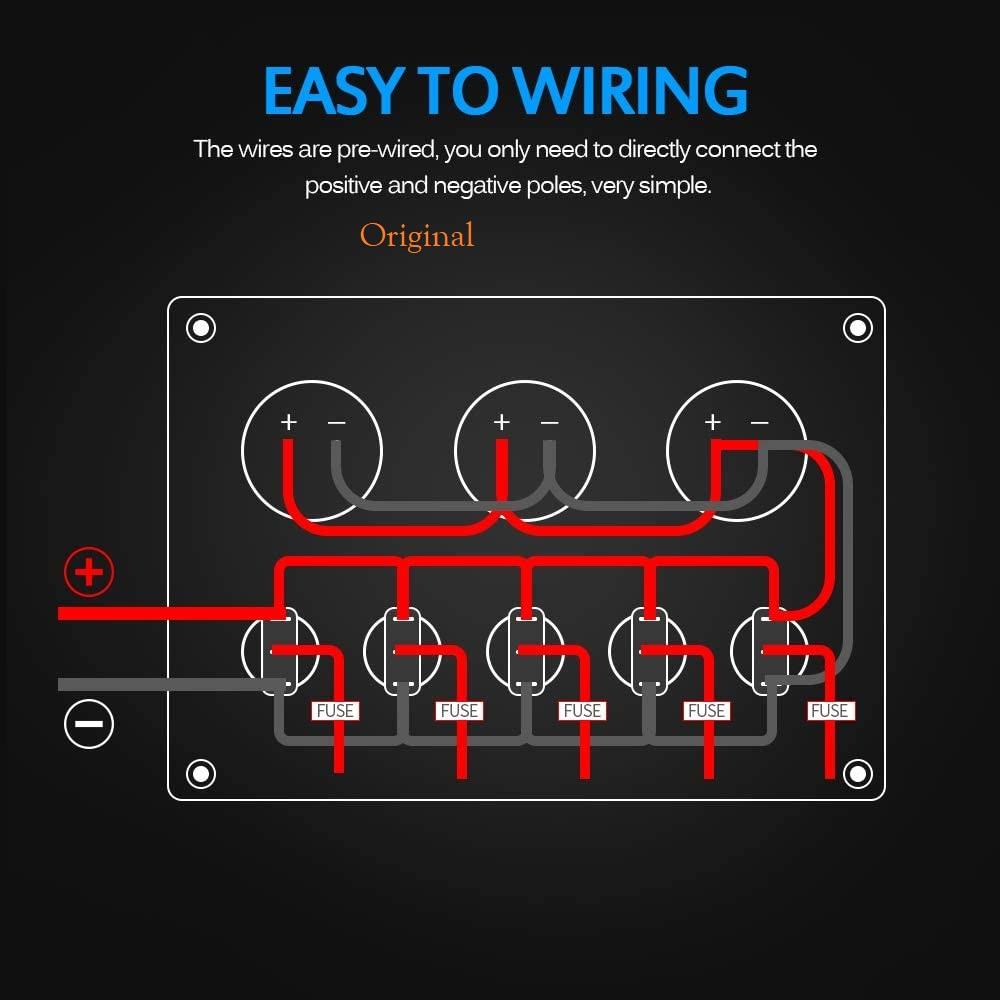 EASY TO WIRING

The wires are pre-wired, you only need to directly connect the positive and negative poles, very simple.

Original

+ −
+ −
+ −

+
−

FUSE
FUSE
FUSE
FUSE
FUSE