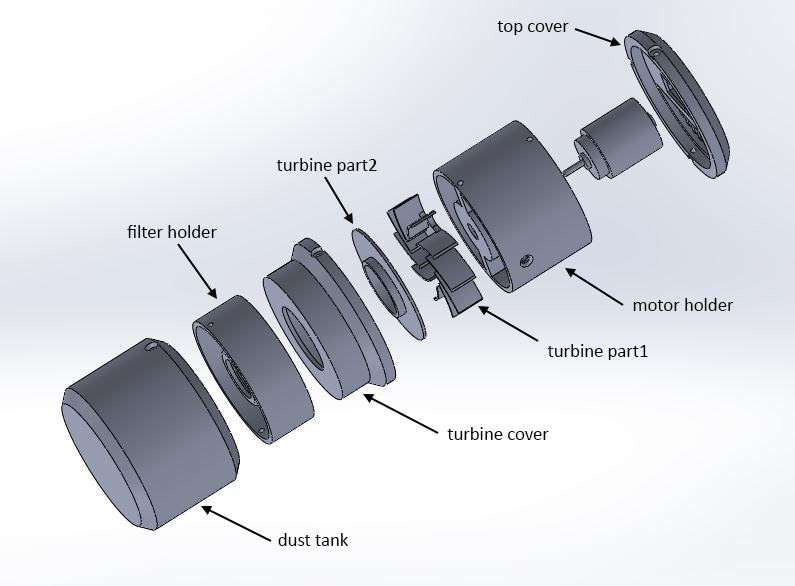 top cover

turbine part2

filter holder

motor holder

turbine part1

turbine cover

dust tank