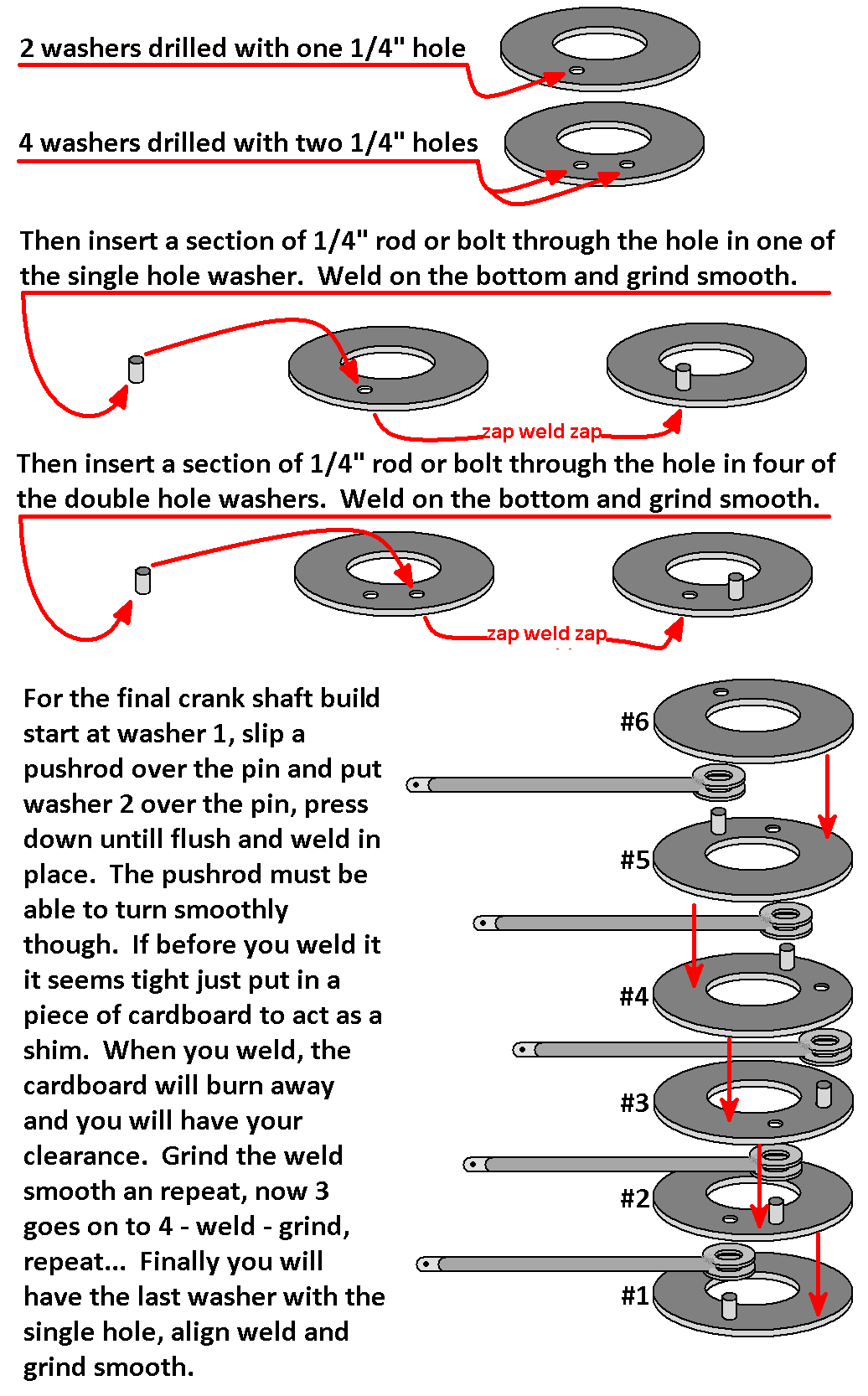 2 washers drilled with one 1/4" hole

4 washers drilled with two 1/4" holes

Then insert a section of 1/4" rod or bolt through the hole in one of the single hole washer. Weld on the bottom and grind smooth.

zap weld zap

Then insert a section of 1/4" rod or bolt through the hole in four of the double hole washers. Weld on the bottom and grind smooth.

zap weld zap

For the final crank shaft build start at washer 1, slip a pushrod over the pin and put washer 2 over the pin, press down untill flush and weld in place. The pushrod must be able to turn smoothly though. If before you weld it it seems tight just put in a piece of cardboard to act as a shim. When you weld, the cardboard will burn away and you will have your clearance. Grind the weld smooth an repeat, now 3 goes on to 4 - weld - grind, repeat... Finally you will have the last washer with the single hole, align weld and grind smooth.

#6

#5

#4

#3

#2

#1