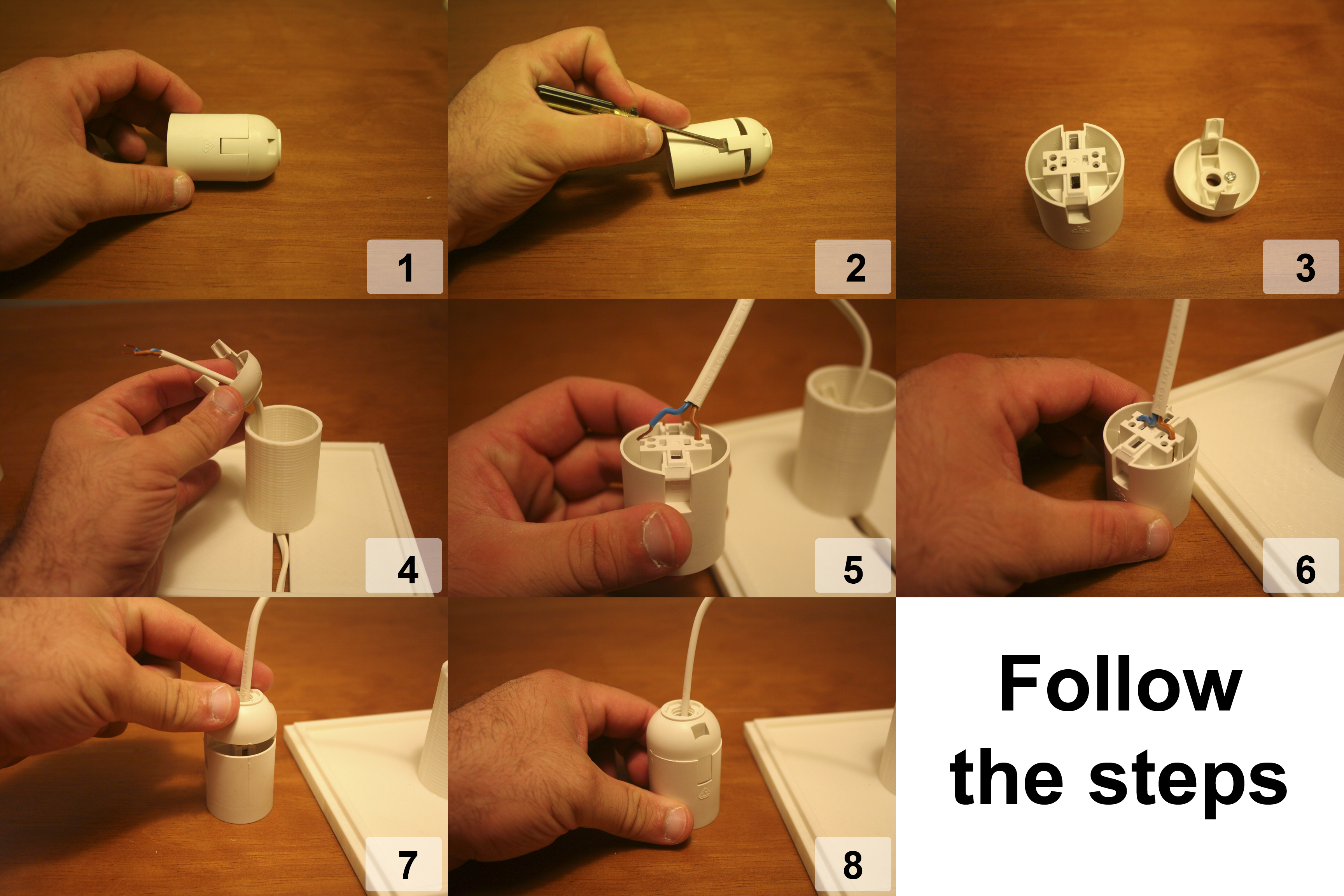 1

2

3

4

5

6

7

8

Follow the steps