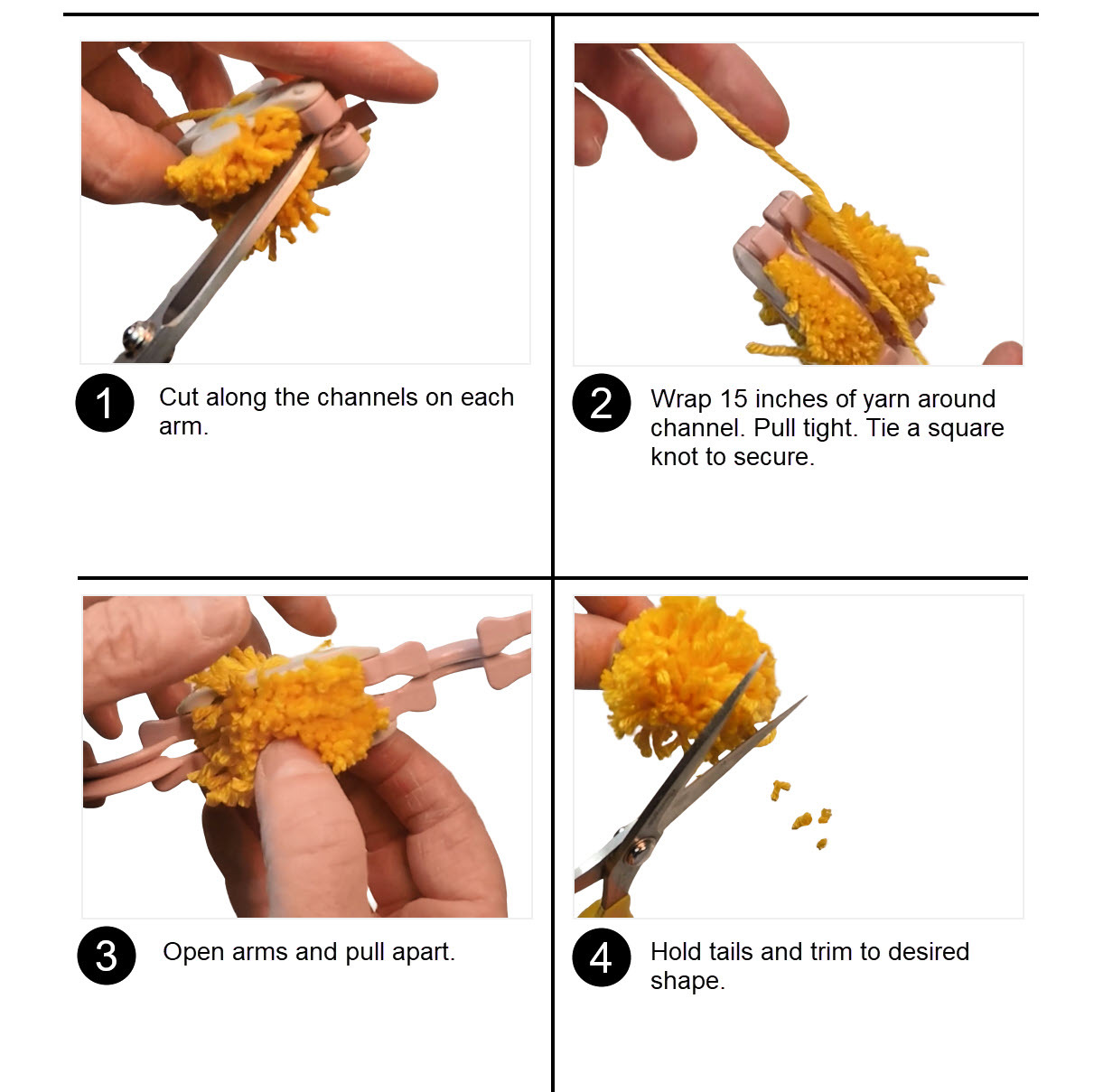 1 Cut along the channels on each arm.

2 Wrap 15 inches of yarn around channel. Pull tight. Tie a square knot to secure.

3 Open arms and pull apart.

4 Hold tails and trim to desired shape.