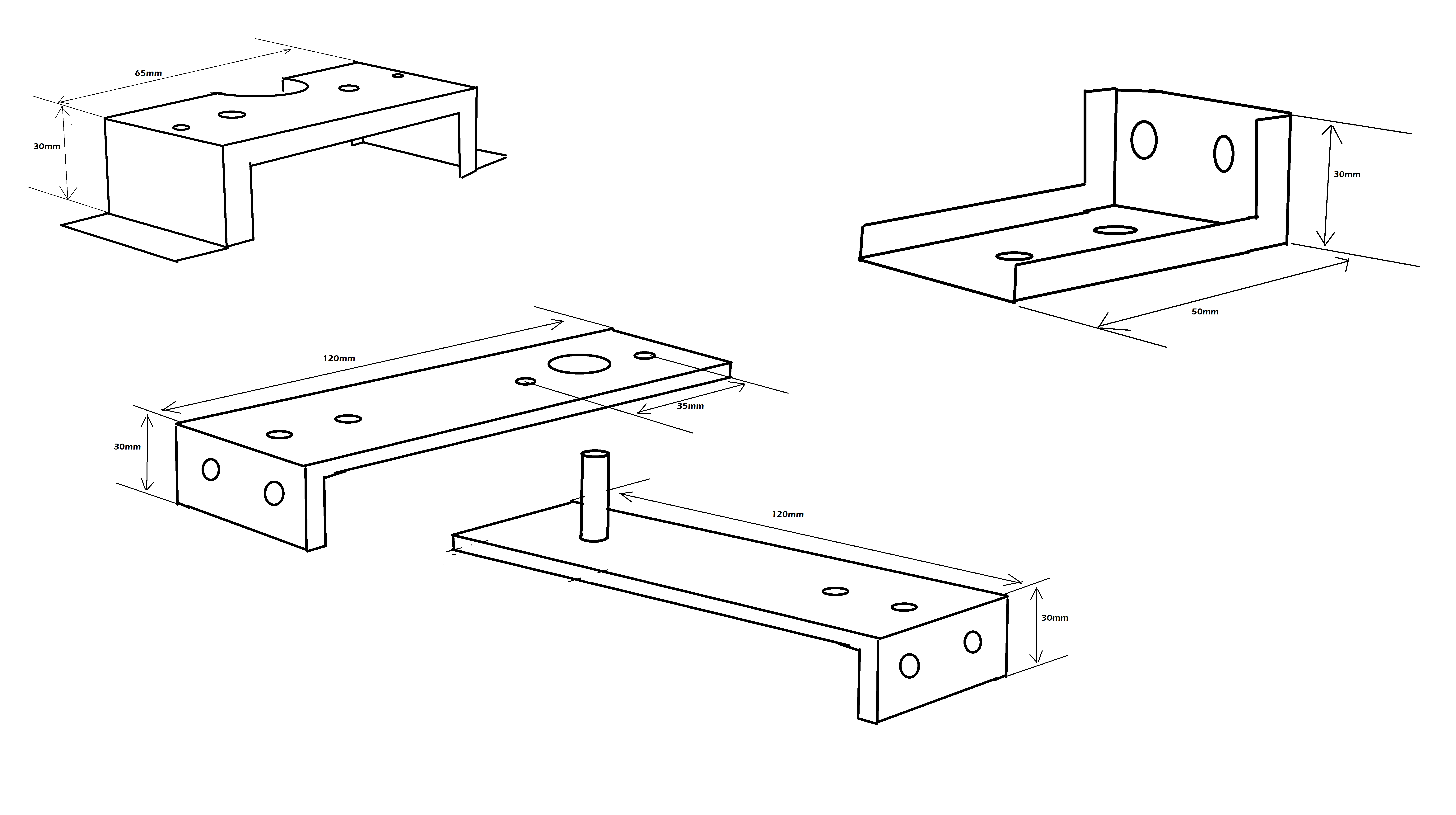 65mm
30mm
30mm
50mm
120mm
35mm
30mm
120mm
30mm