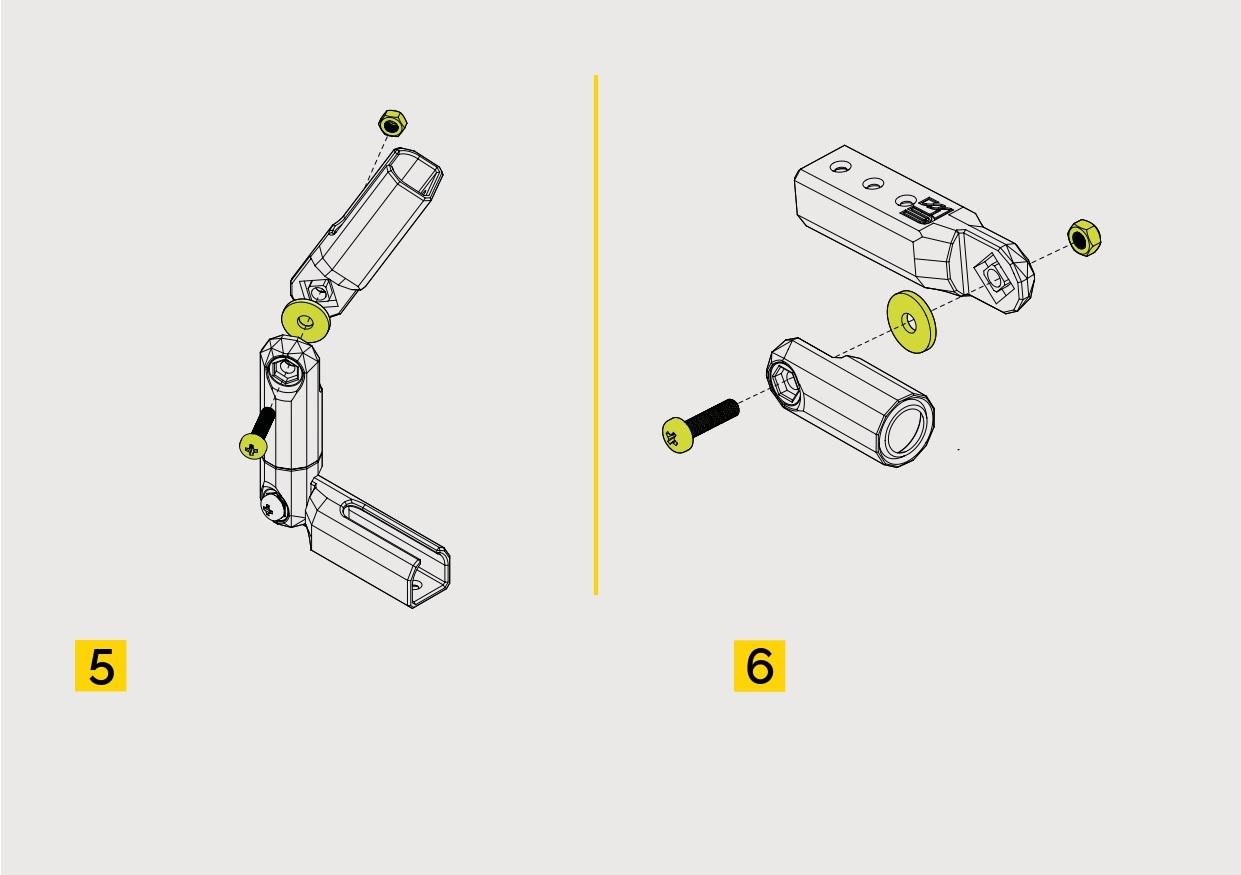 5

6