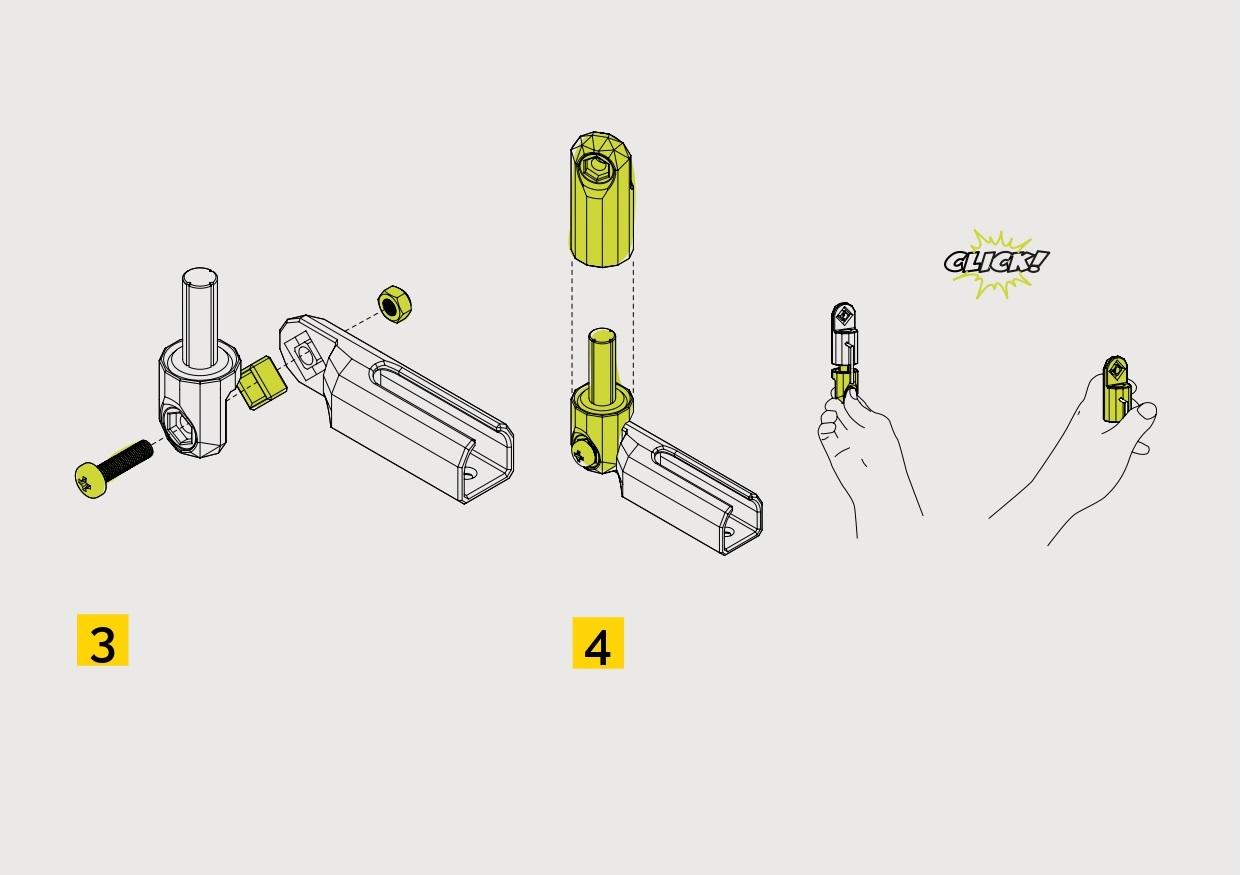 CLICK!

3

4