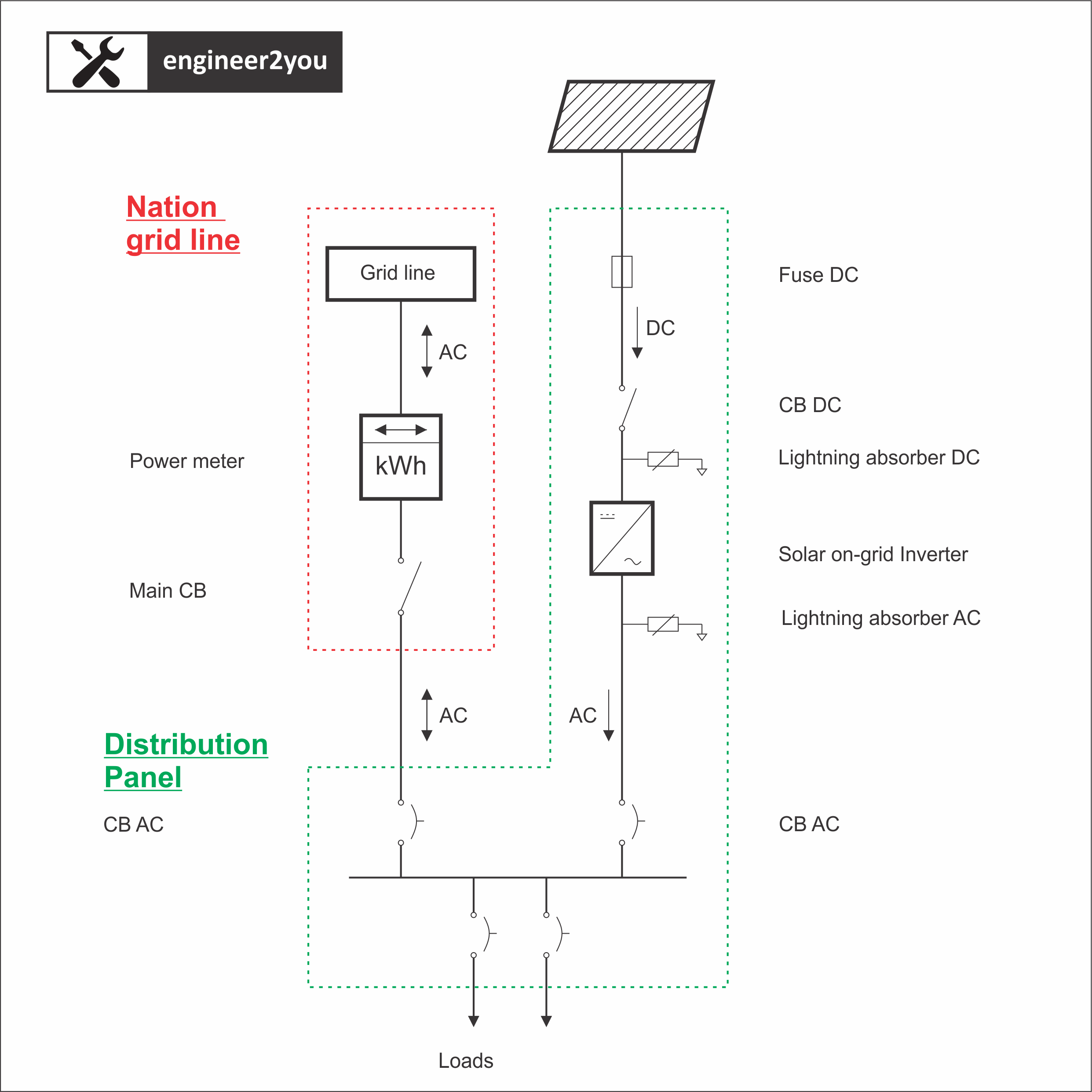 engineer2you

Nation grid line

Grid line

AC

Power meter

kWh

Main CB

Fuse DC

DC

CB DC

Lightning absorber DC

Solar on-grid Inverter

Lightning absorber AC

AC

AC

Distribution Panel

CB AC

CB AC

Loads