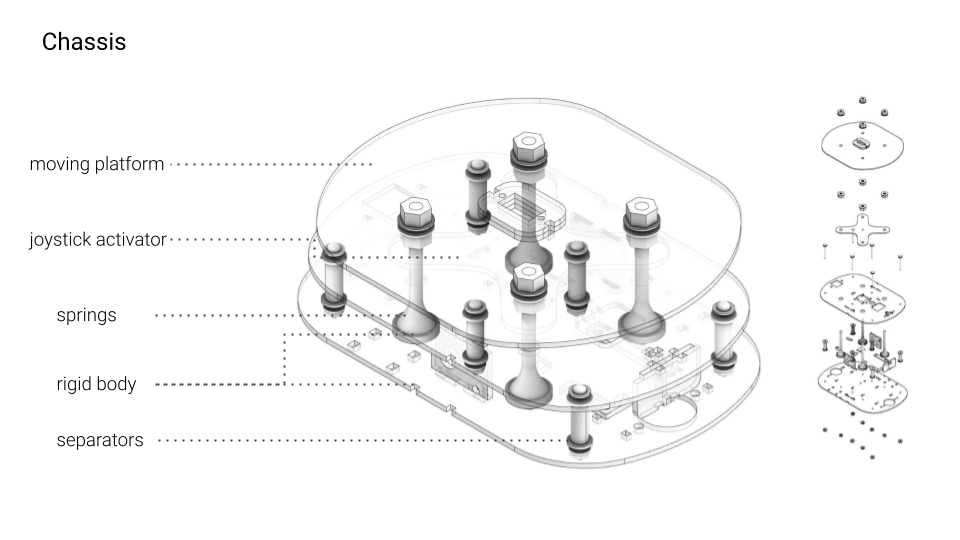 Chassis

moving platform

joystick activator

springs

rigid body

separators