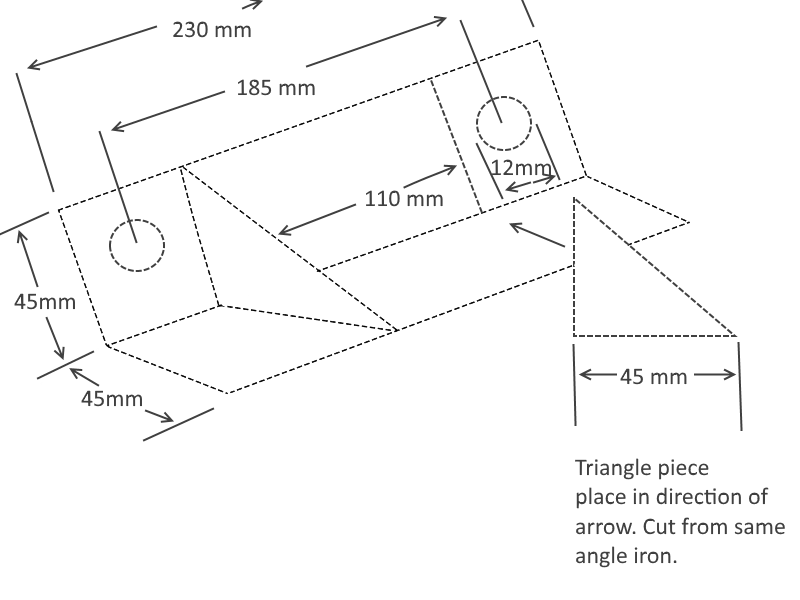 230 mm

185 mm

12mm

110 mm

45mm

45mm

45 mm

Triangle piece place in direction of arrow. Cut from same angle iron.