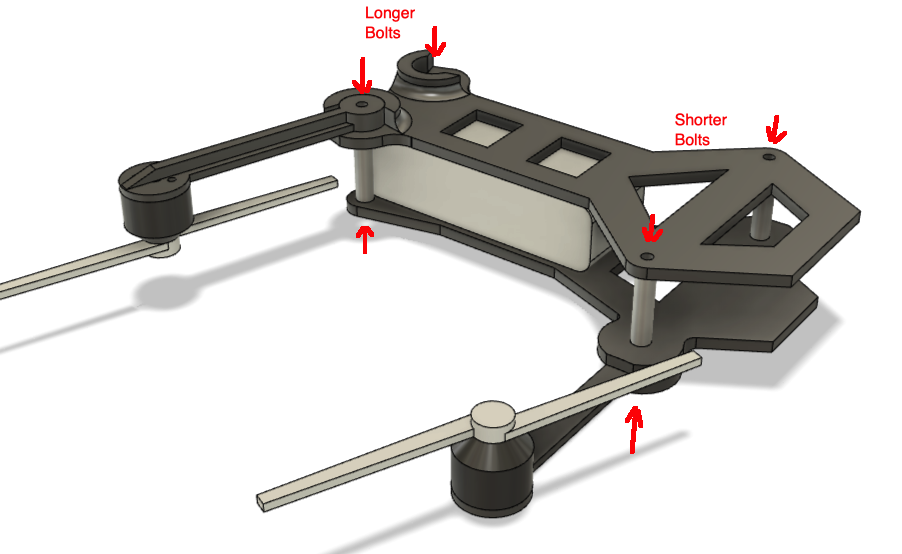 Longer Bolts

Shorter Bolts