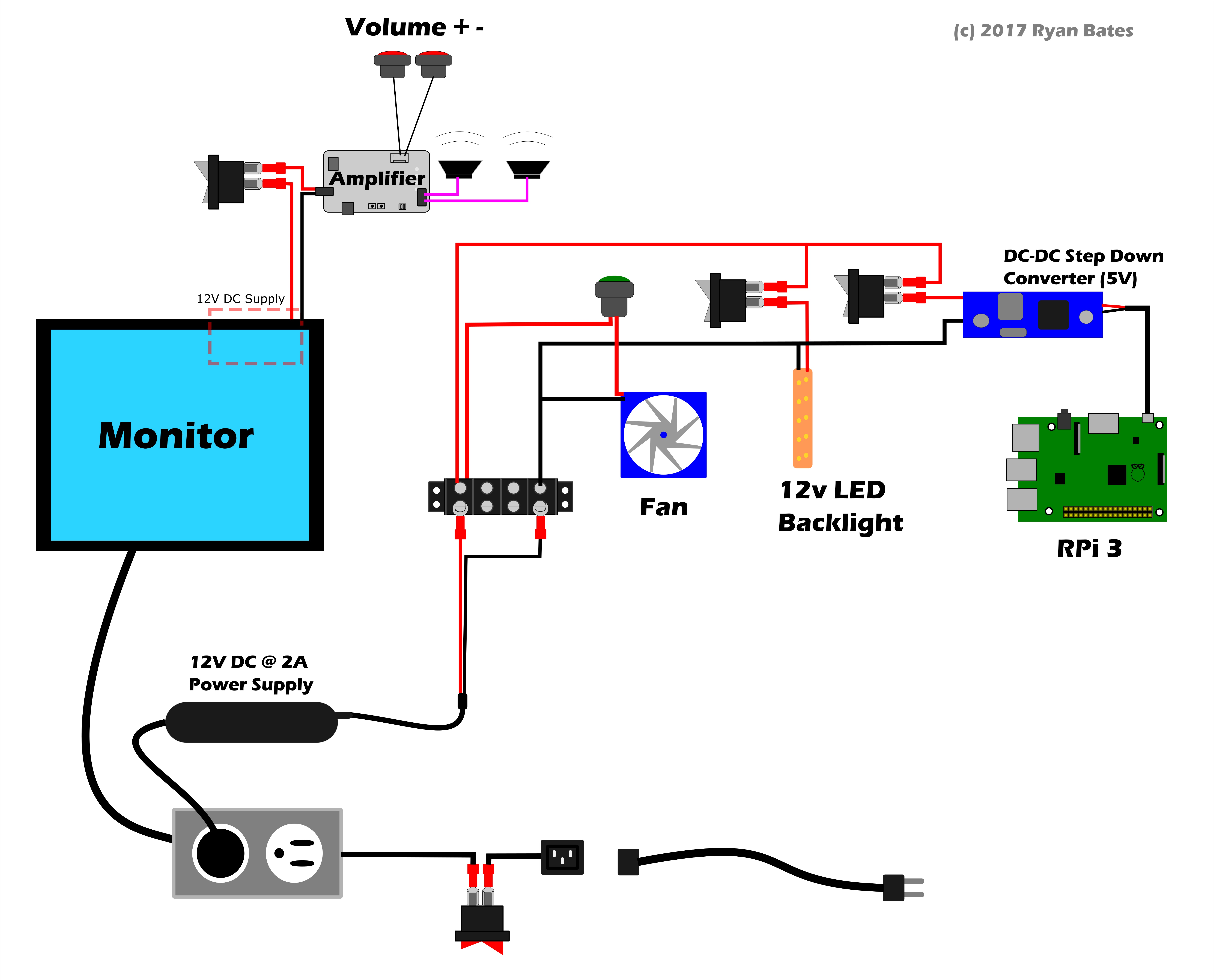 Volume + -

(c) 2017 Ryan Bates

Amplifier

DC-DC Step Down Converter (5V)

12V DC Supply

Monitor

Fan

12v LED Backlight

RPi 3

12V DC @ 2A Power Supply