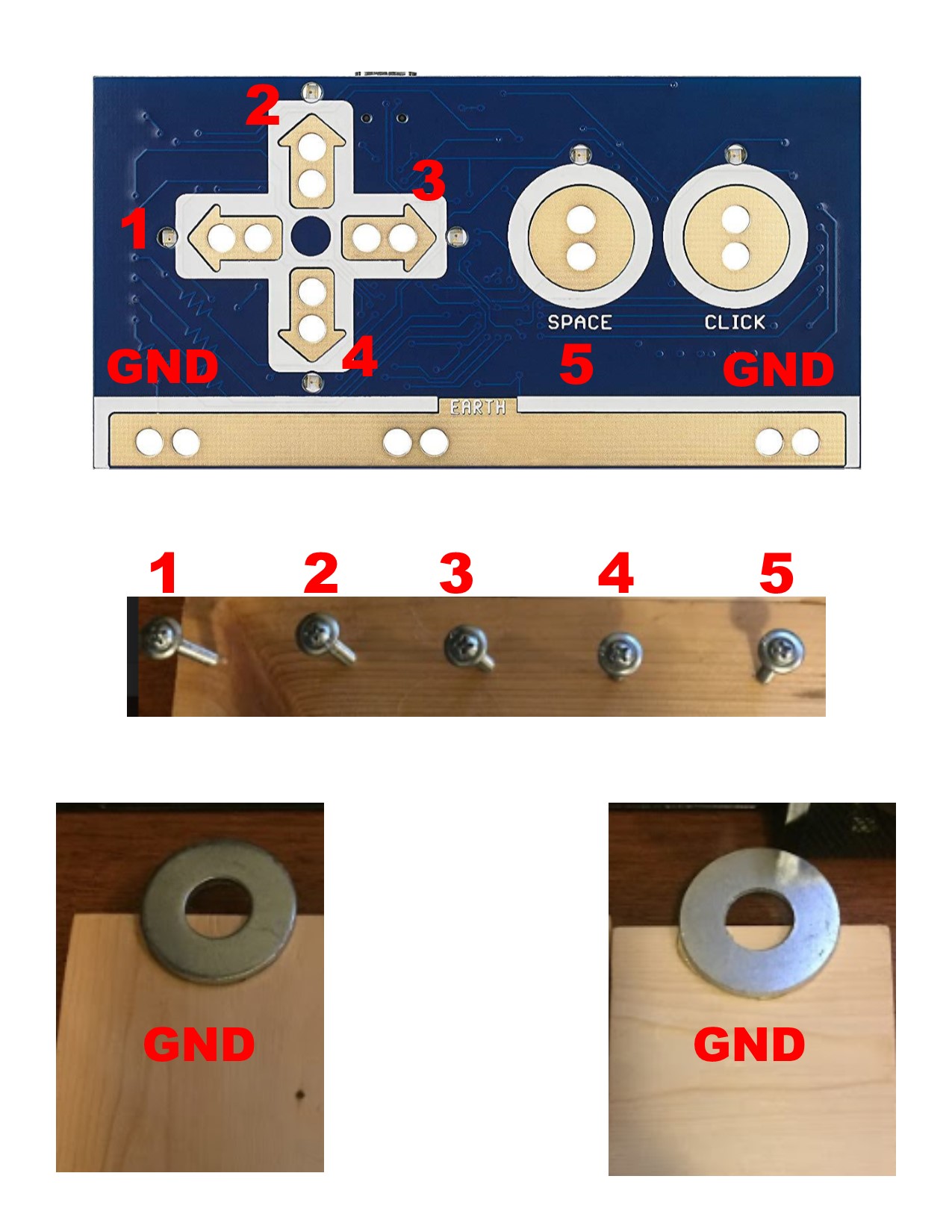 2
3
1
SPACE
CLICK
GND
4
5
GND
EARTH

1 2 3 4 5

GND

GND