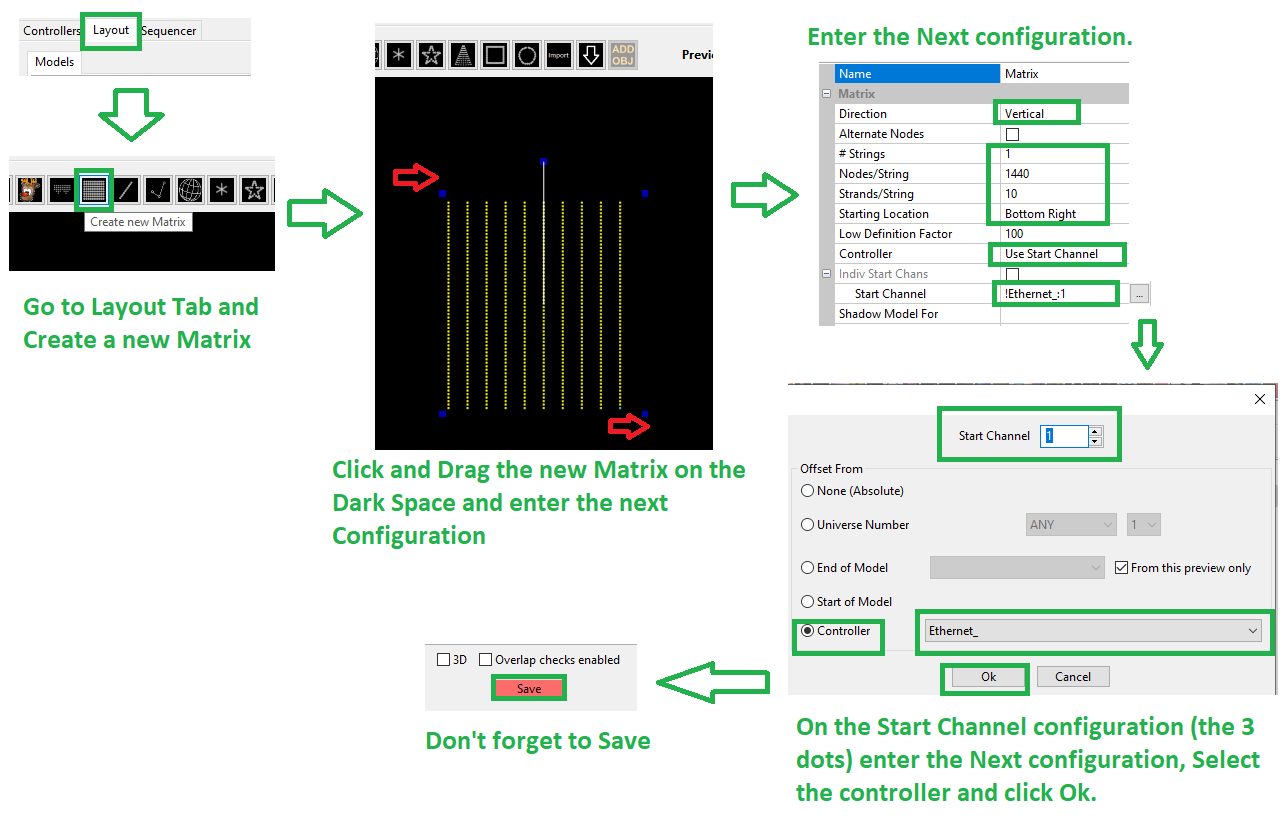 Controllers Layout Sequencer

Models

Create new Matrix

Go to Layout Tab and Create a new Matrix

Import ADD OBJ Previ

Click and Drag the new Matrix on the Dark Space and enter the next Configuration

Enter the Next configuration.

| Name | Matrix |
|---|---|
| Matrix | |
| Direction | Vertical |
| Alternate Nodes | |
| # Strings | 1 |
| Nodes/String | 1440 |
| Strands/String | 10 |
| Starting Location | Bottom Right |
| Low Definition Factor | 100 |
| Controller | Use Start Channel |
| Indiv Start Chans | |
| Start Channel | !Ethernet_:1 |
| Shadow Model For | |

...

Start Channel 1

Offset From

None (Absolute)

Universe Number ANY 1

End of Model From this preview only

Start of Model

Controller Ethernet_

Ok Cancel

On the Start Channel configuration (the 3 dots) enter the Next configuration, Select the controller and click Ok.

3D Overlap checks enabled

Save

Don't forget to Save