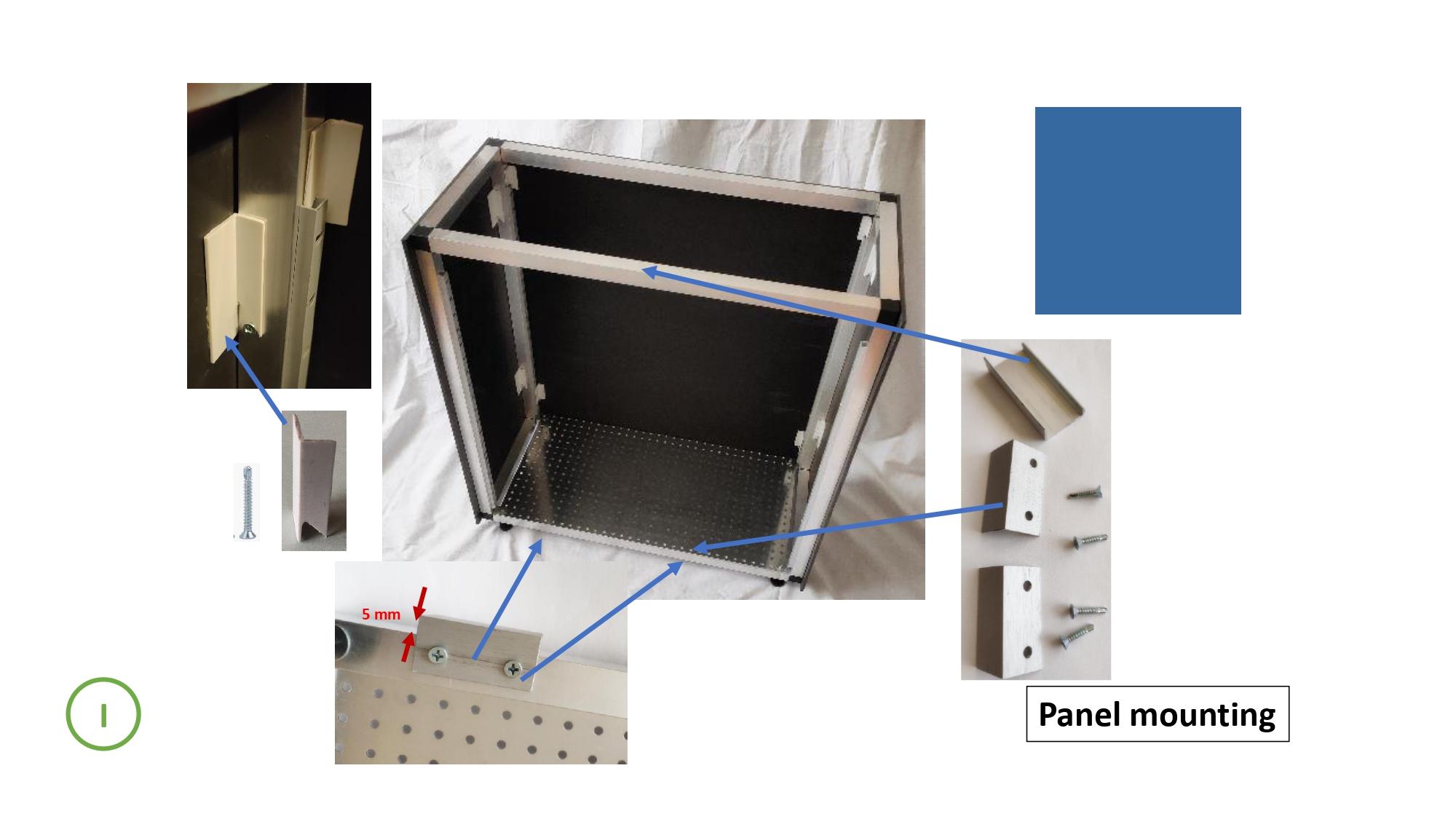 5 mm

I

Panel mounting